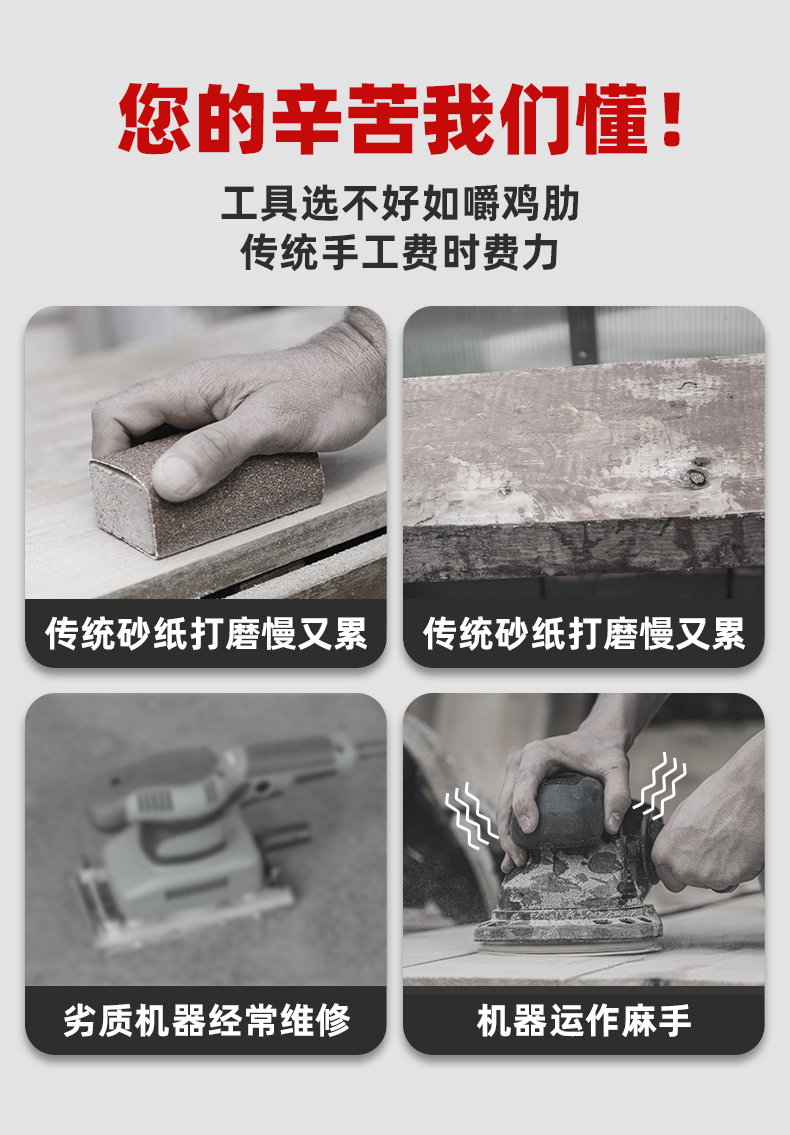 您的辛苦我们懂！

工具选不好如嚼鸡肋
传统手工费时费力

传统砂纸打磨慢又累

传统砂纸打磨慢又累

劣质机器经常维修

机器运作麻手