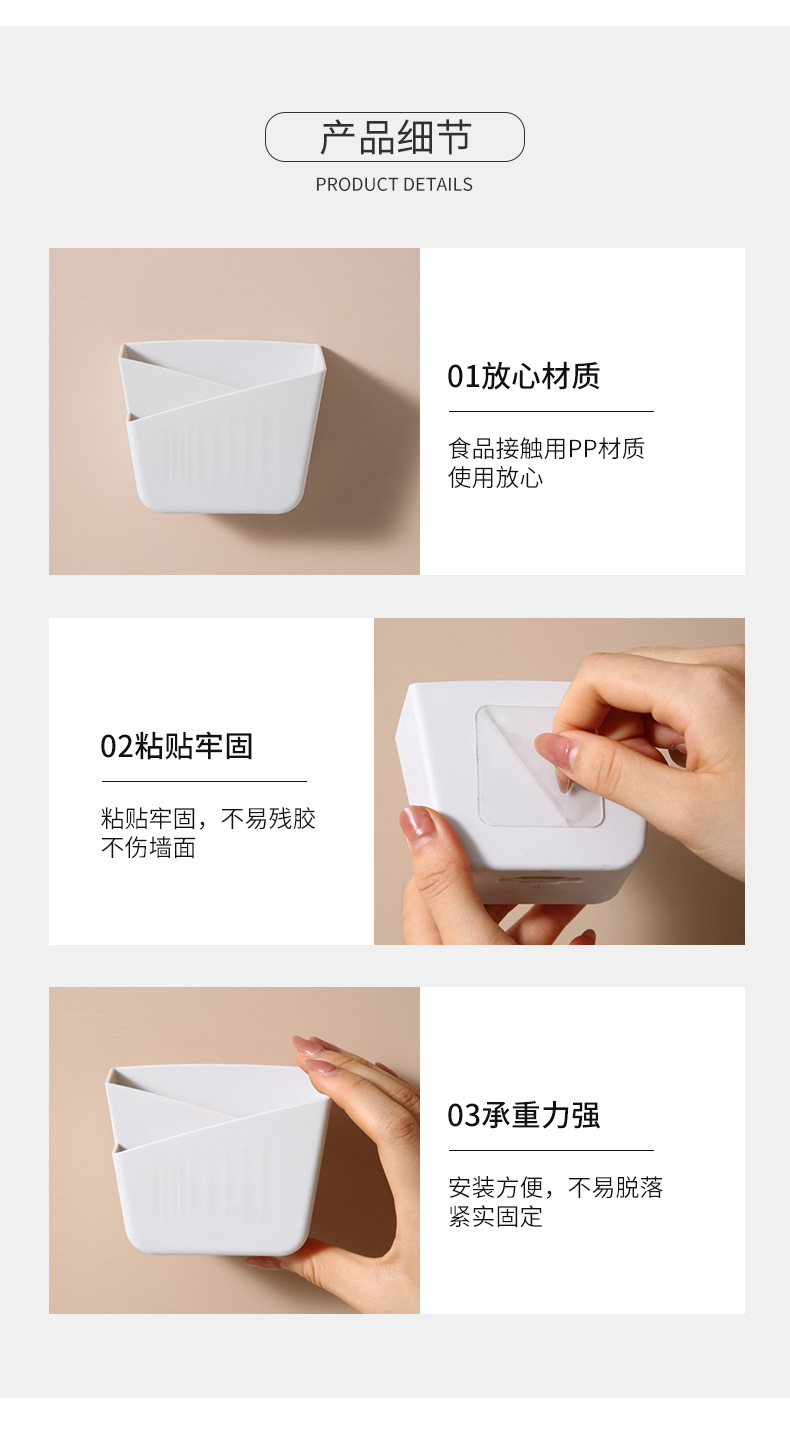 产品细节
PRODUCT DETAILS

01放心材质

食品接触用PP材质
使用放心

02粘贴牢固

粘贴牢固，不易残胶
不伤墙面

03承重力强

安装方便，不易脱落
紧实固定