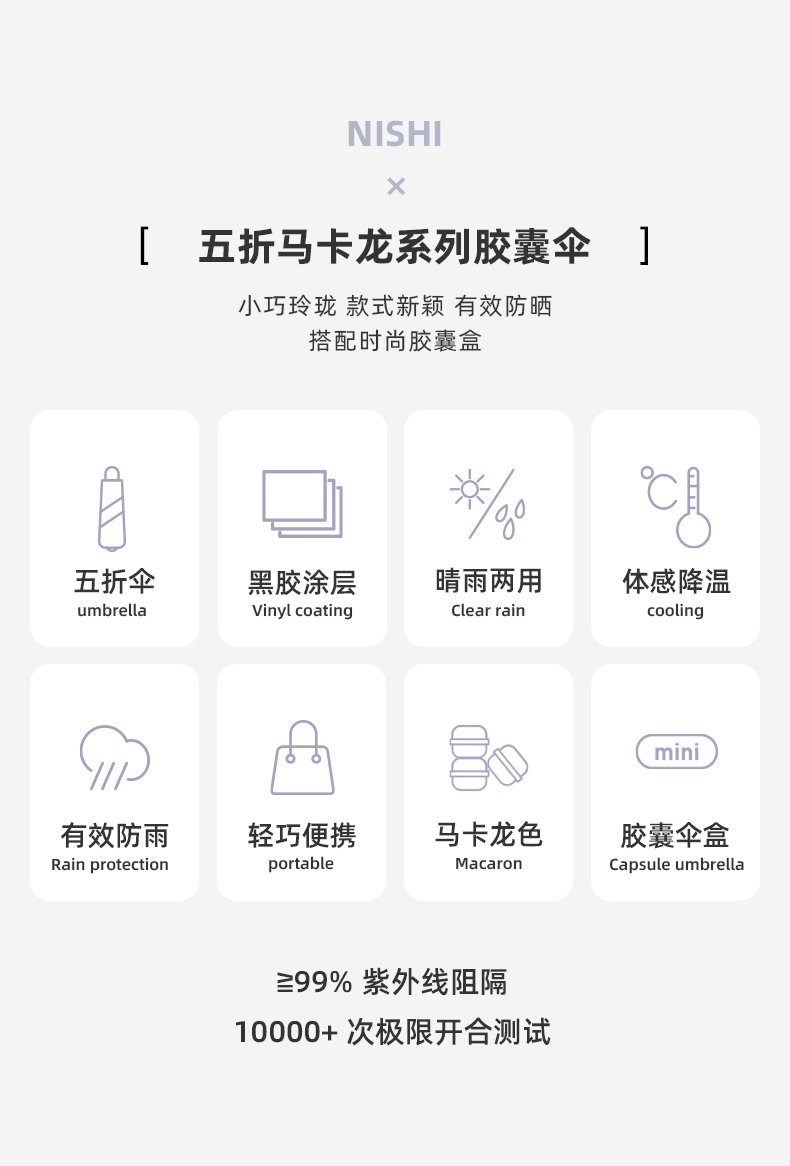 NISHI
×
[ 五折马卡龙系列胶囊伞 ]

小巧玲珑 款式新颖 有效防晒
搭配时尚胶囊盒

五折伞
umbrella

黑胶涂层
Vinyl coating

晴雨两用
Clear rain

℃
体感降温
cooling

有效防雨
Rain protection

轻巧便携
portable

马卡龙色
Macaron

mini
胶囊伞盒
Capsule umbrella

≧99% 紫外线阻隔
10000+ 次极限开合测试