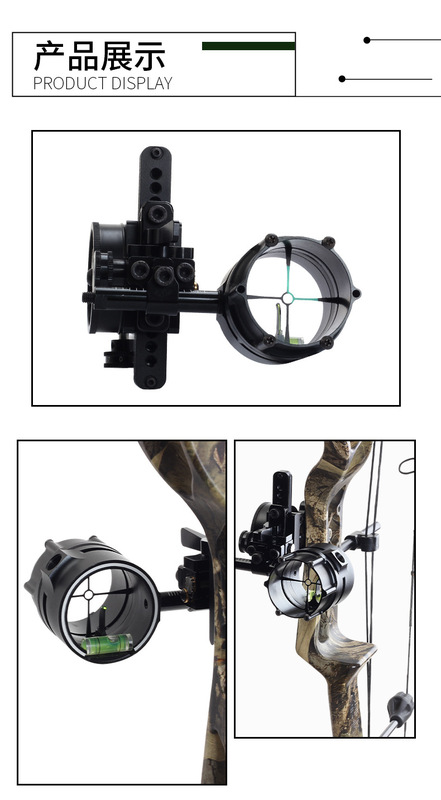 产品展示
PRODUCT DISPLAY