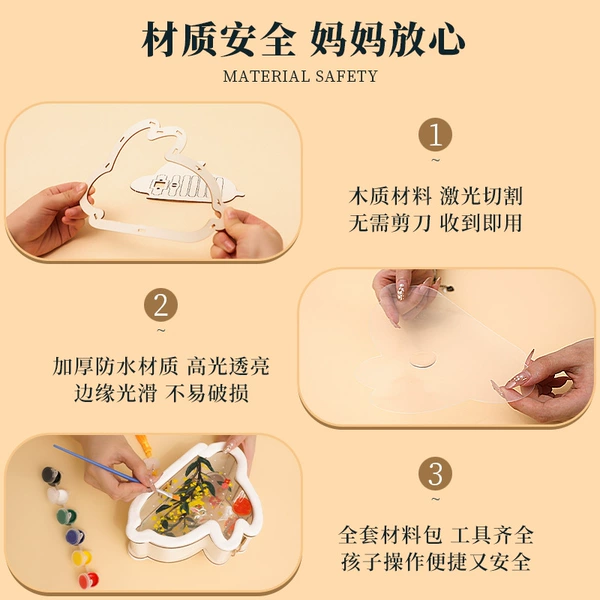 材质安全 妈妈放心

MATERIAL SAFETY

1

~

木质材料 激光切割
无需剪刀 收到即用

2

~

加厚防水材质 高光透亮
边缘光滑 不易破损

3

~

全套材料包 工具齐全
孩子操作便捷又安全