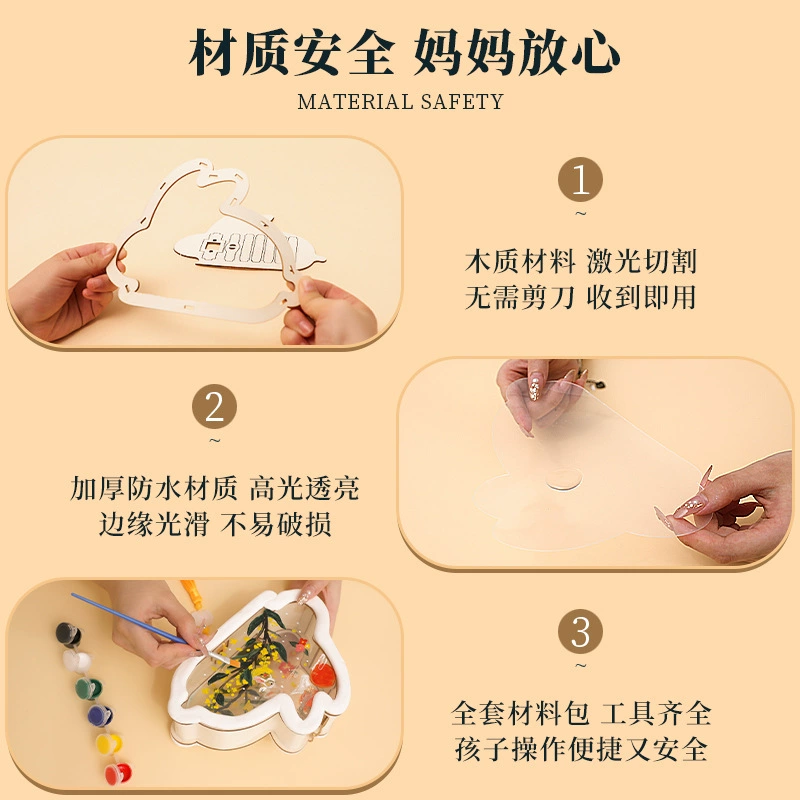 材质安全 妈妈放心

MATERIAL SAFETY

1
~

木质材料 激光切割
无需剪刀 收到即用

2
~

加厚防水材质 高光透亮
边缘光滑 不易破损

3
~

全套材料包 工具齐全
孩子操作便捷又安全