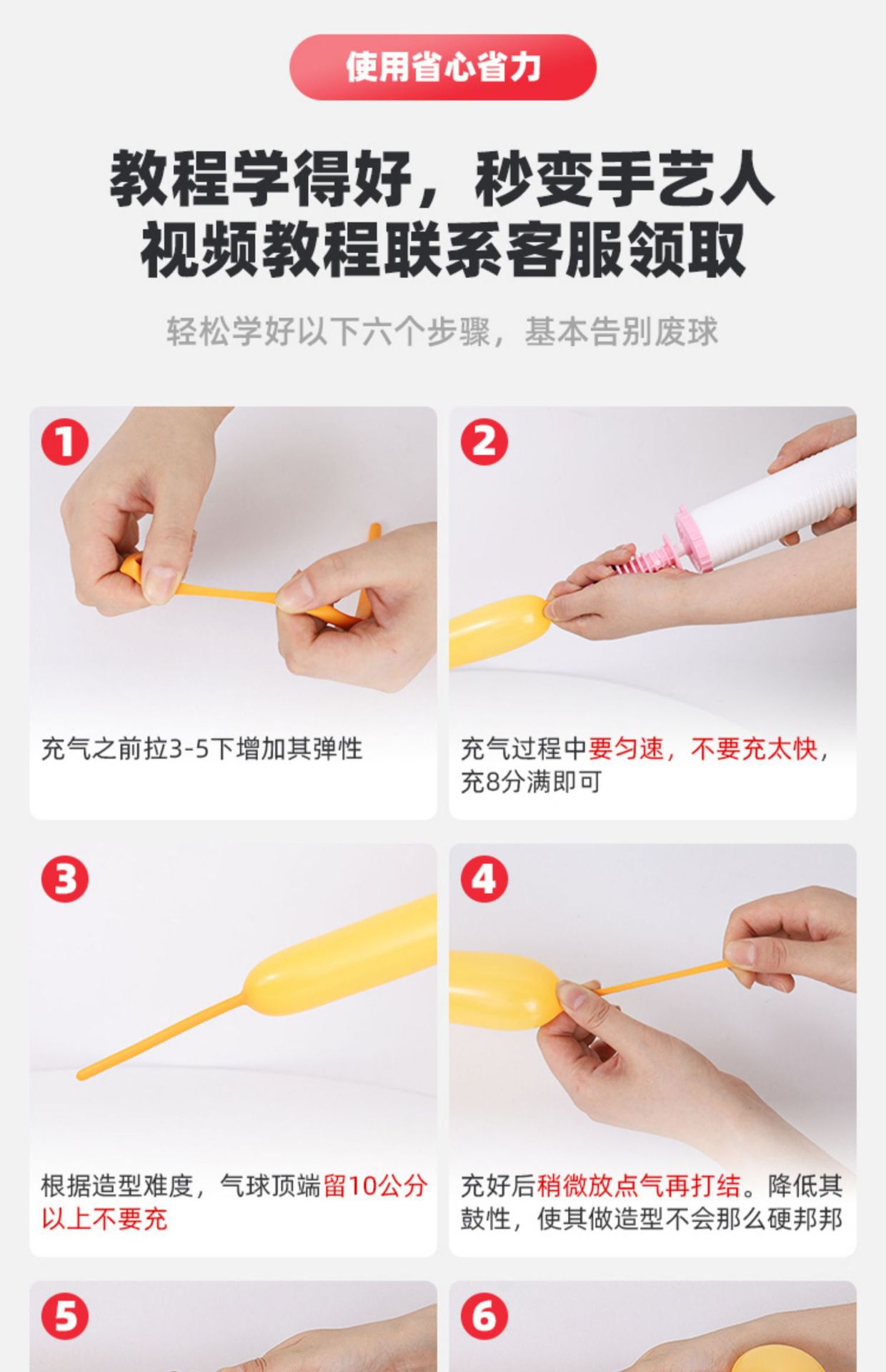 使用省心省力

教程学得好，秒变手艺人
视频教程联系客服领取

轻松学好以下六个步骤，基本告别废球

1

充气之前拉3-5下增加其弹性

2

充气过程中要匀速，不要充太快，充8分满即可

3

根据造型难度，气球顶端留10公分以上不要充

4

充好后稍微放点气再打结。降低其鼓性，使其做造型不会那么硬邦邦

5

6