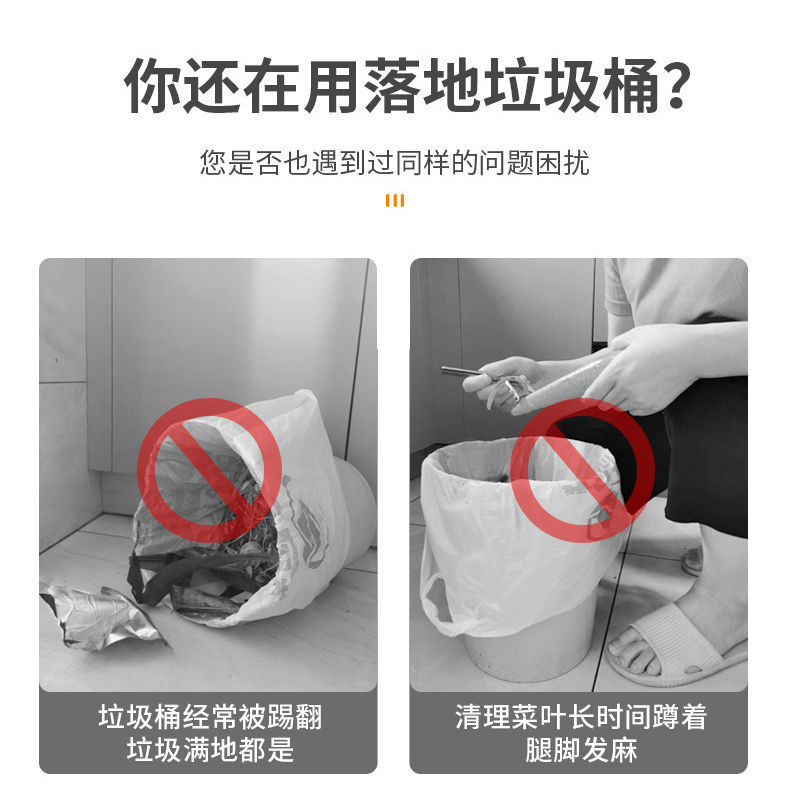 你还在用落地垃圾桶?

您是否也遇到过同样的问题困扰

垃圾桶经常被踢翻
垃圾满地都是

清理菜叶长时间蹲着
腿脚发麻