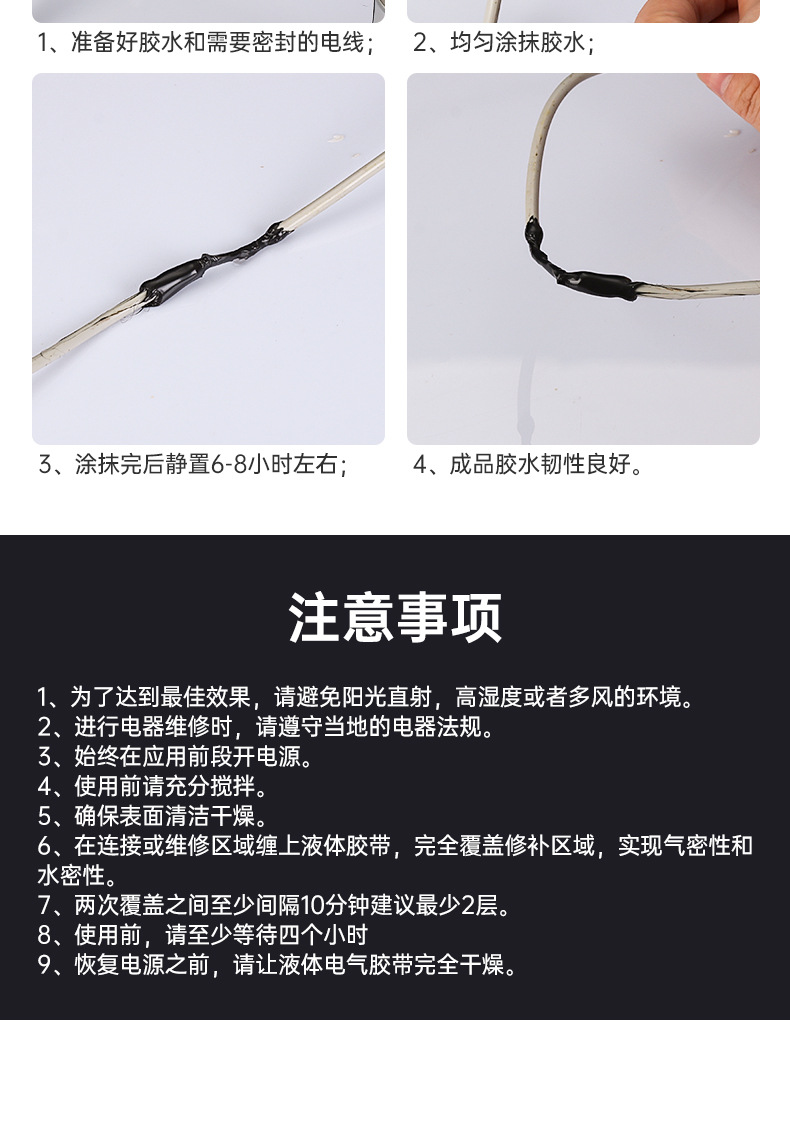 1、准备好胶水和需要密封的电线；

2、均匀涂抹胶水；

3、涂抹完后静置6-8小时左右；

4、成品胶水韧性良好。

注意事项

1、为了达到最佳效果，请避免阳光直射，高湿度或者多风的环境。
2、进行电器维修时，请遵守当地的电器法规。
3、始终在应用前段开电源。
4、使用前请充分搅拌。
5、确保表面清洁干燥。
6、在连接或维修区域缠上液体胶带，完全覆盖修补区域，实现气密性和水密性。
7、两次覆盖之间至少间隔10分钟建议最少2层。
8、使用前，请至少等待四个小时
9、恢复电源之前，请让液体电气胶带完全干燥。