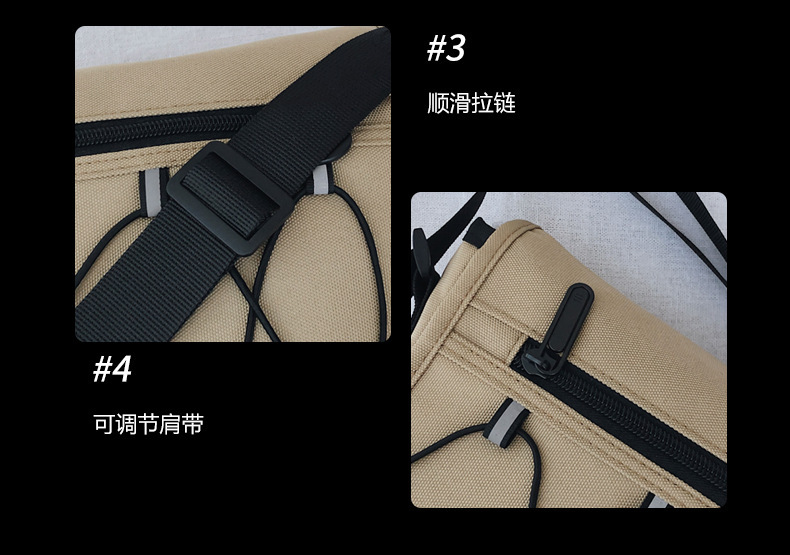 #3

顺滑拉链

#4

可调节肩带