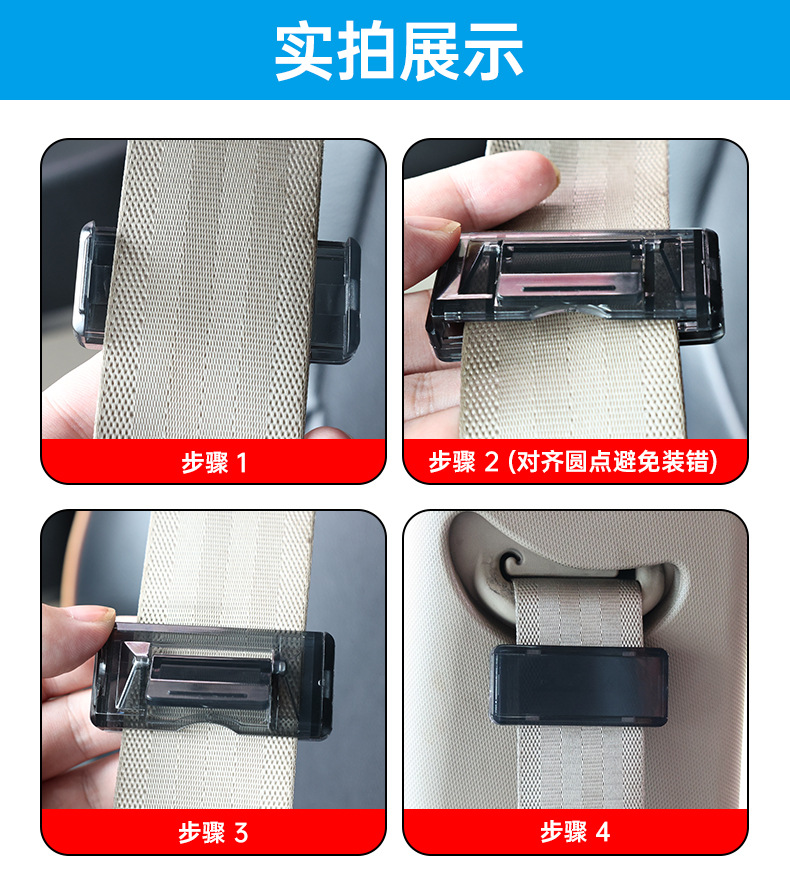 实拍展示

步骤 1

步骤 2 (对齐圆点避免装错)

步骤 3

步骤 4