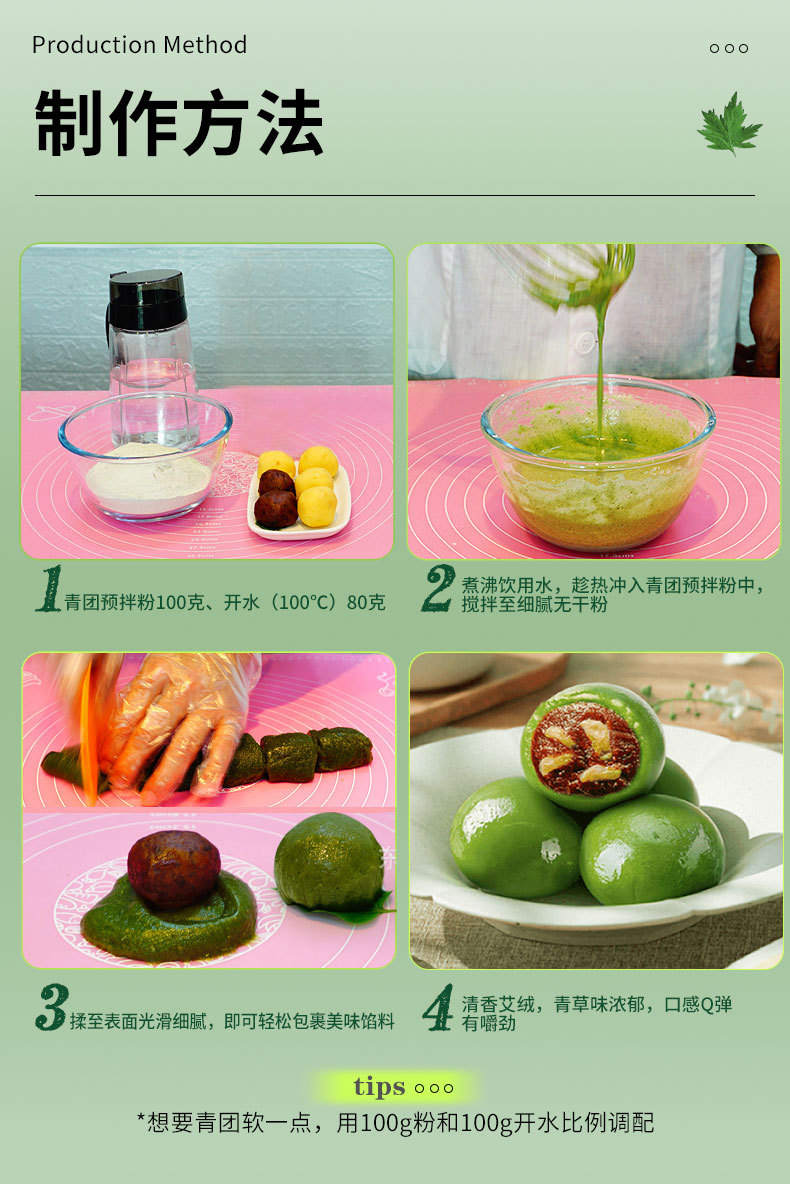 Production Method

制作方法

1 青团预拌粉100克、开水（100°C）80克

2 煮沸饮用水，趁热冲入青团预拌粉中，搅拌至细腻无干粉

3 揉至表面光滑细腻，即可轻松包裹美味馅料

4 清香艾绒，青草味浓郁，口感Q弹有嚼劲

tips

*想要青团软一点，用100g粉和100g开水比例调配