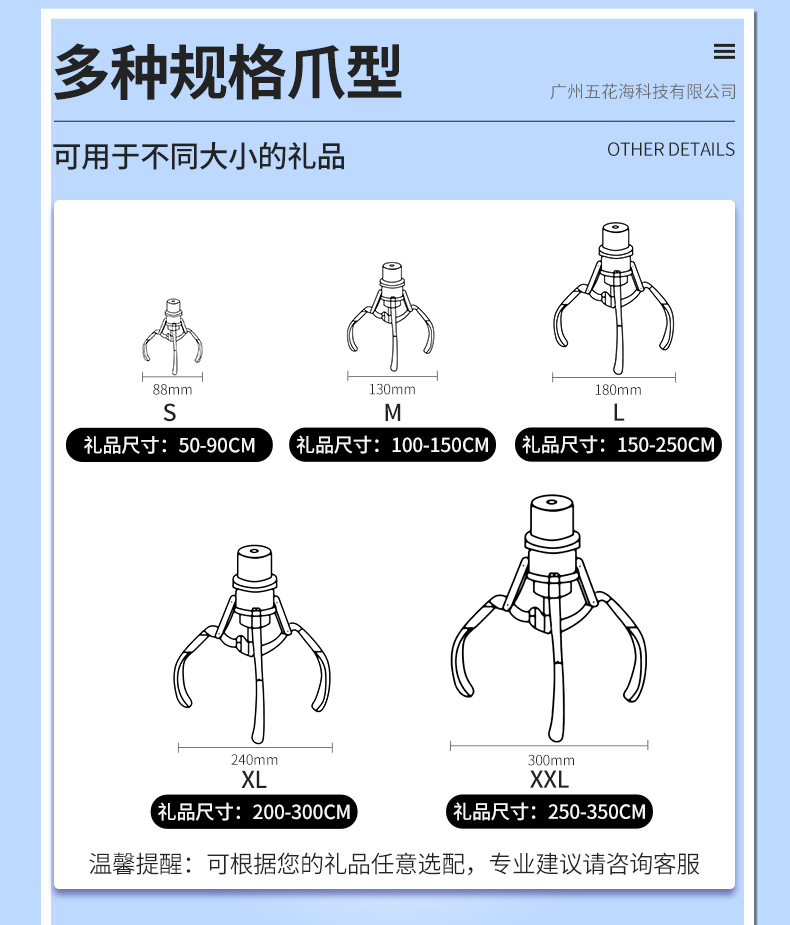 多种规格爪型

广州五花海科技有限公司

可用于不同大小的礼品

OTHER DETAILS

88mm
S
礼品尺寸：50-90CM

130mm
M
礼品尺寸：100-150CM

180mm
L
礼品尺寸：150-250CM

240mm
XL
礼品尺寸：200-300CM

300mm
XXL
礼品尺寸：250-350CM

温馨提醒：可根据您的礼品任意选配，专业建议请咨询客服