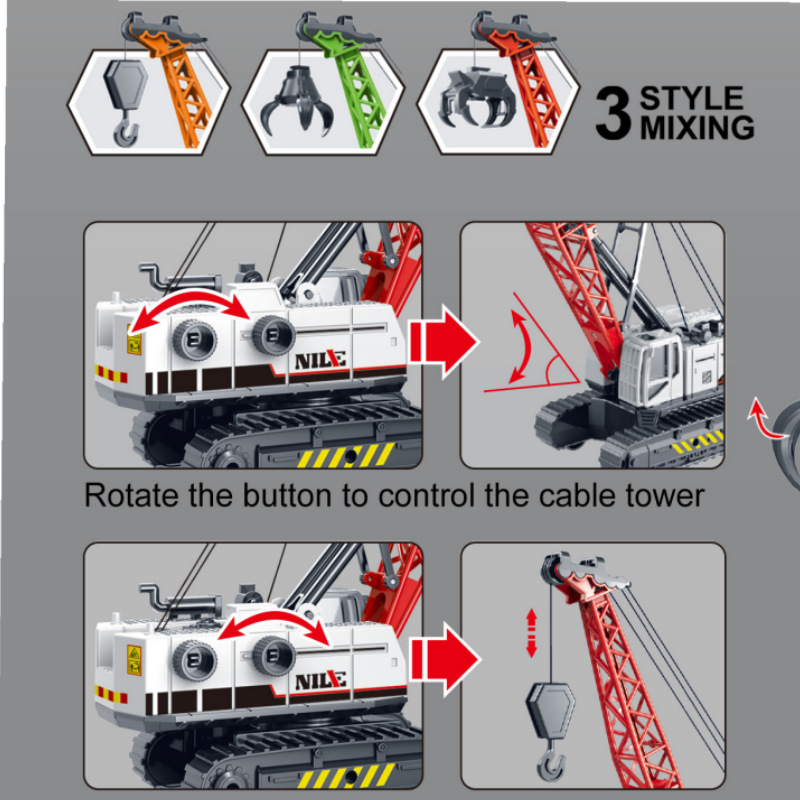 3 STYLE MIXING

NILE

Rotate the button to control the cable tower

NILE