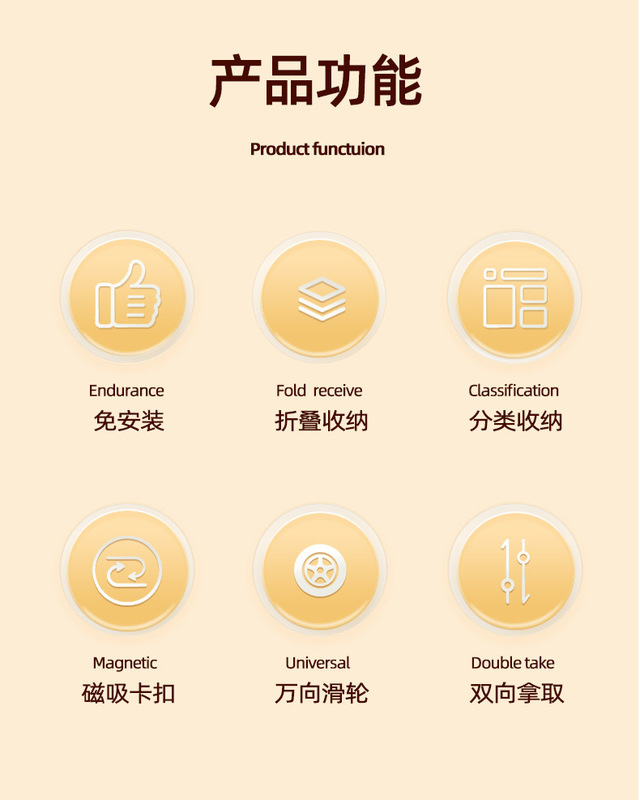 产品功能

Product functuion

Endurance
免安装

Fold receive
折叠收纳

Classification
分类收纳

Magnetic
磁吸卡扣

Universal
万向滑轮

Double take
双向拿取