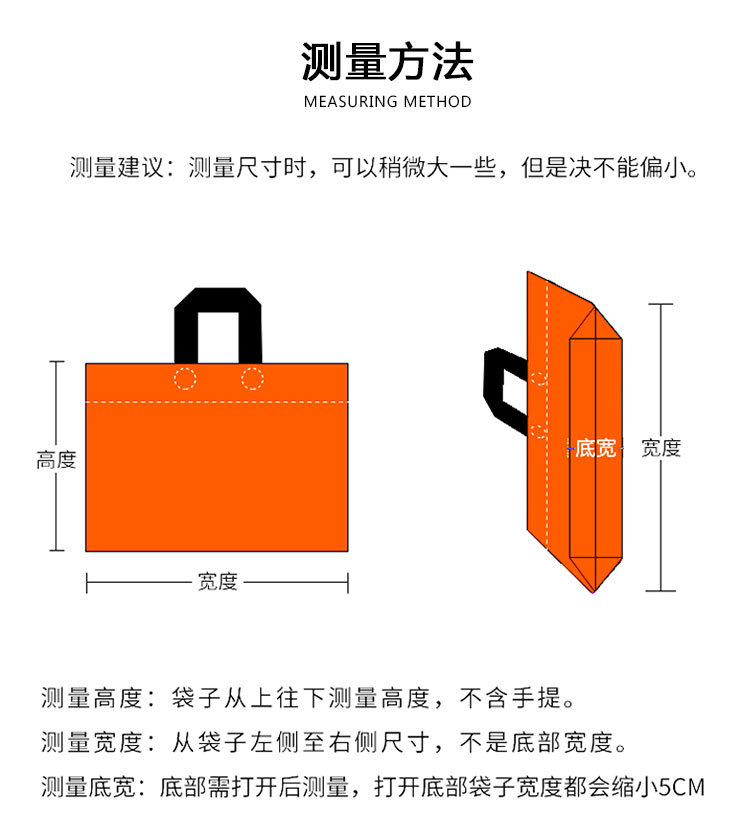 测量方法
MEASURING METHOD

测量建议：测量尺寸时，可以稍微大一些，但是决不能偏小。

高度

宽度

底宽

宽度

测量高度：袋子从上往下测量高度，不含手提。

测量宽度：从袋子左侧至右侧尺寸，不是底部宽度。

测量底宽：底部需打开后测量，打开底部袋子宽度都会缩小5CM