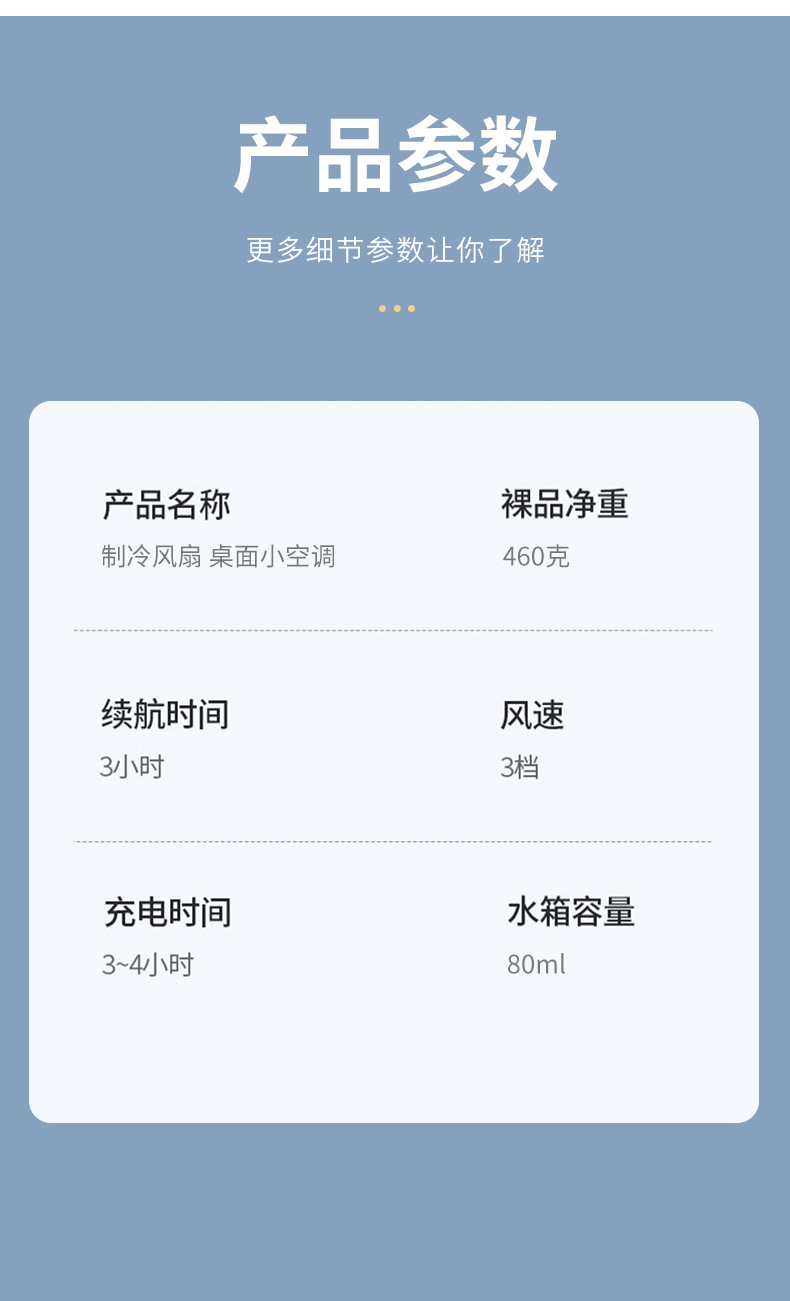 产品参数

更多细节参数让你了解

产品名称
制冷风扇 桌面小空调

裸品净重
460克

续航时间
3小时

风速
3档

充电时间
3~4小时

水箱容量
80ml