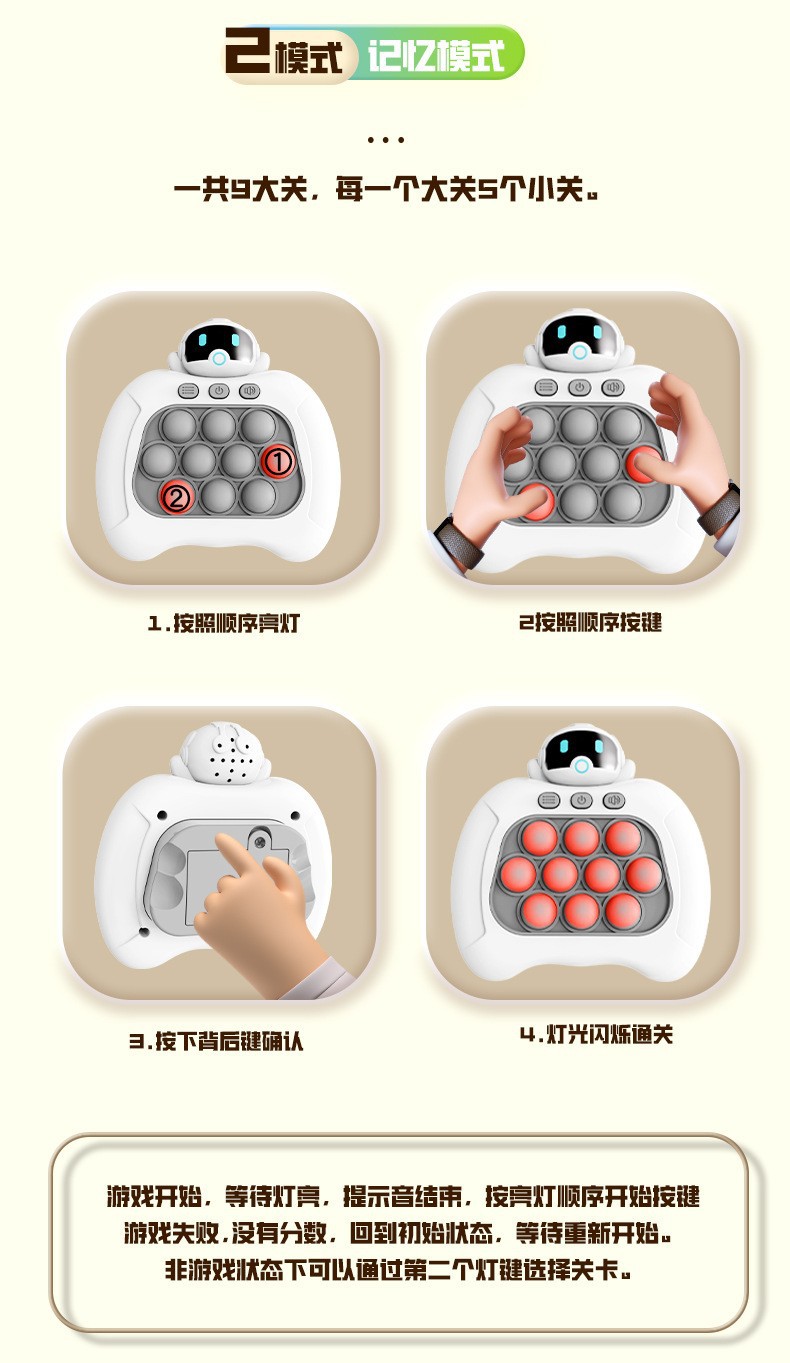 2模式 记忆模式

...

一共9大关，每一个大关5个小关。

①

②

1.按照顺序亮灯

2按照顺序按键

3.按下背后键确认

4.灯光闪烁通关

游戏开始，等待灯亮，提示音结束，按亮灯顺序开始按键
游戏失败,没有分数，回到初始状态，等待重新开始。
非游戏状态下可以通过第二个灯键选择关卡。