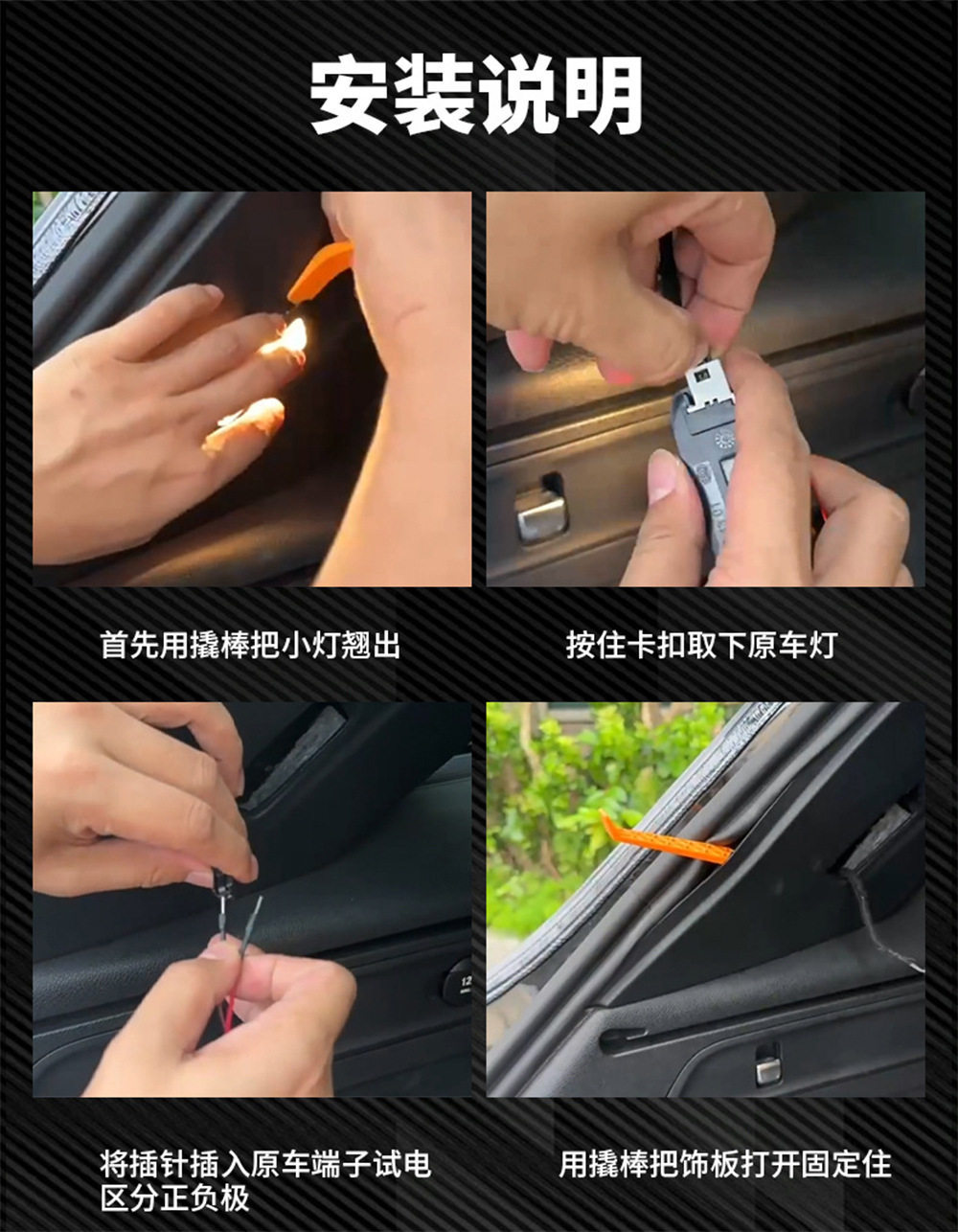 安装说明

首先用撬棒把小灯翘出

按住卡扣取下原车灯

将插针插入原车端子试电区分正负极

用撬棒把饰板打开固定住