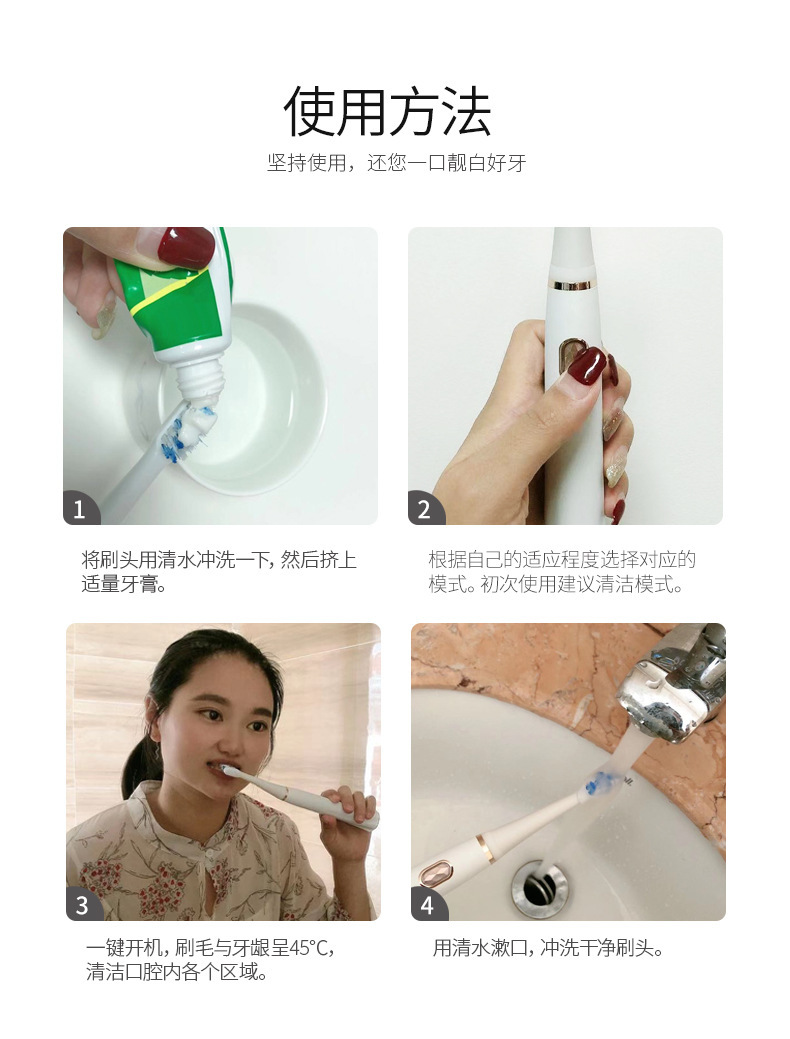 使用方法

坚持使用，还您一口靓白好牙

1

将刷头用清水冲洗一下，然后挤上适量牙膏。

2

根据自己的适应程度选择对应的模式。初次使用建议清洁模式。

3

一键开机，刷毛与牙龈呈45°C，清洁口腔内各个区域。

4

用清水漱口，冲洗干净刷头。