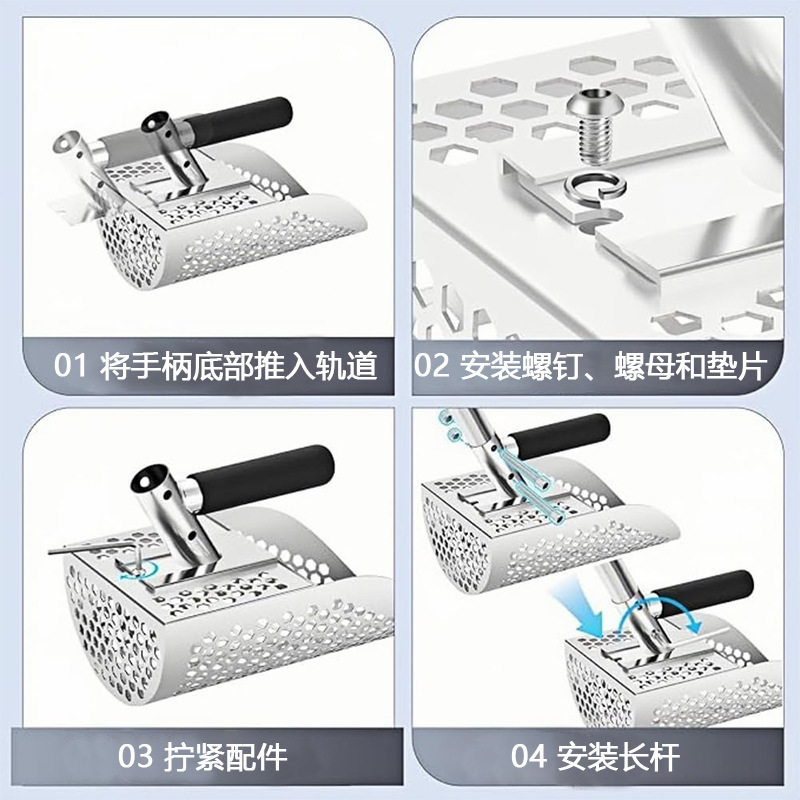 01 将手柄底部推入轨道

02 安装螺钉、螺母和垫片

03 拧紧配件

04 安装长杆