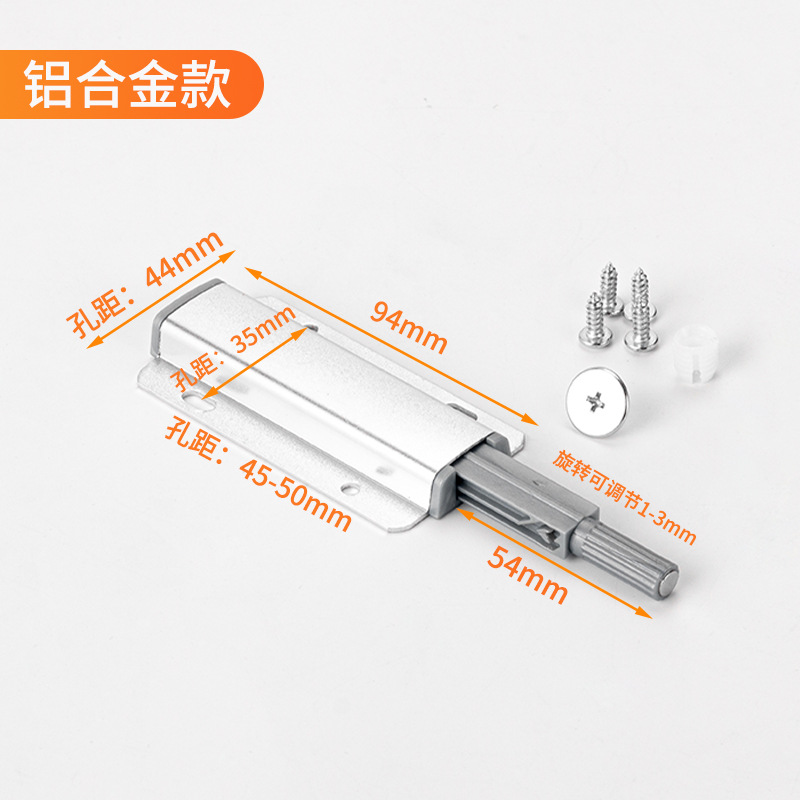 铝合金款

孔距：44mm

94mm

孔距：35mm

孔距：45-50mm

旋转可调节1-3mm

54mm