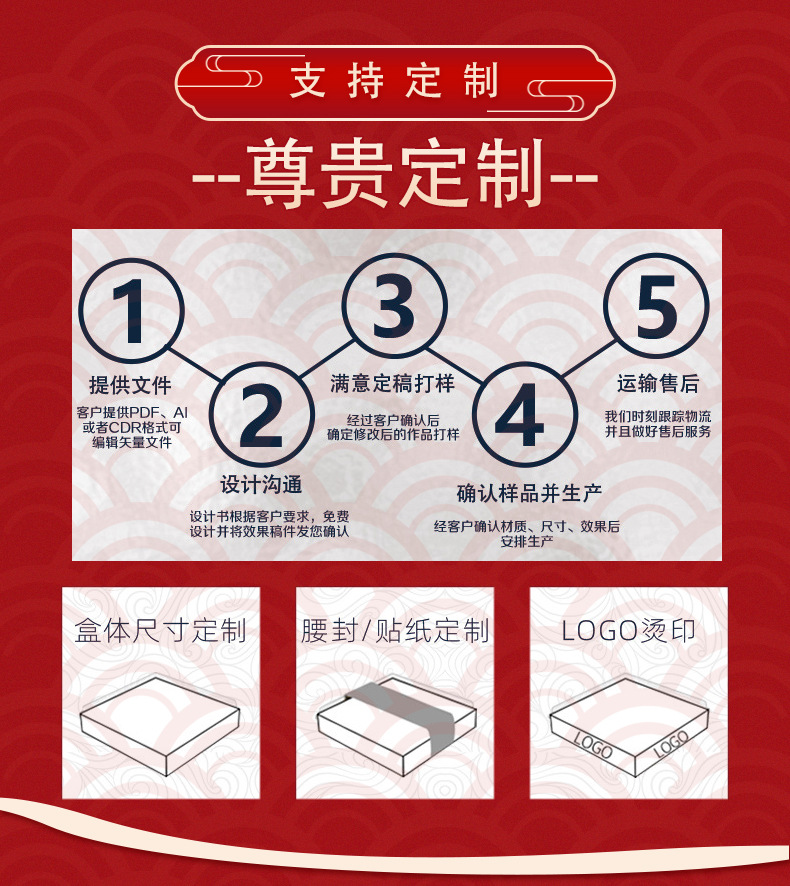 支持定制

--尊贵定制--

1
提供文件
客户提供PDF、AI或者CDR格式可编辑矢量文件

2
设计沟通
设计书根据客户要求，免费设计并将效果稿件发您确认

3
满意定稿打样
经过客户确认后确定修改后的作品打样

4
确认样品并生产
经客户确认材质、尺寸、效果后安排生产

5
运输售后
我们时刻跟踪物流并且做好售后服务

盒体尺寸定制

腰封/贴纸定制

LOGO烫印
LOGO LOGO