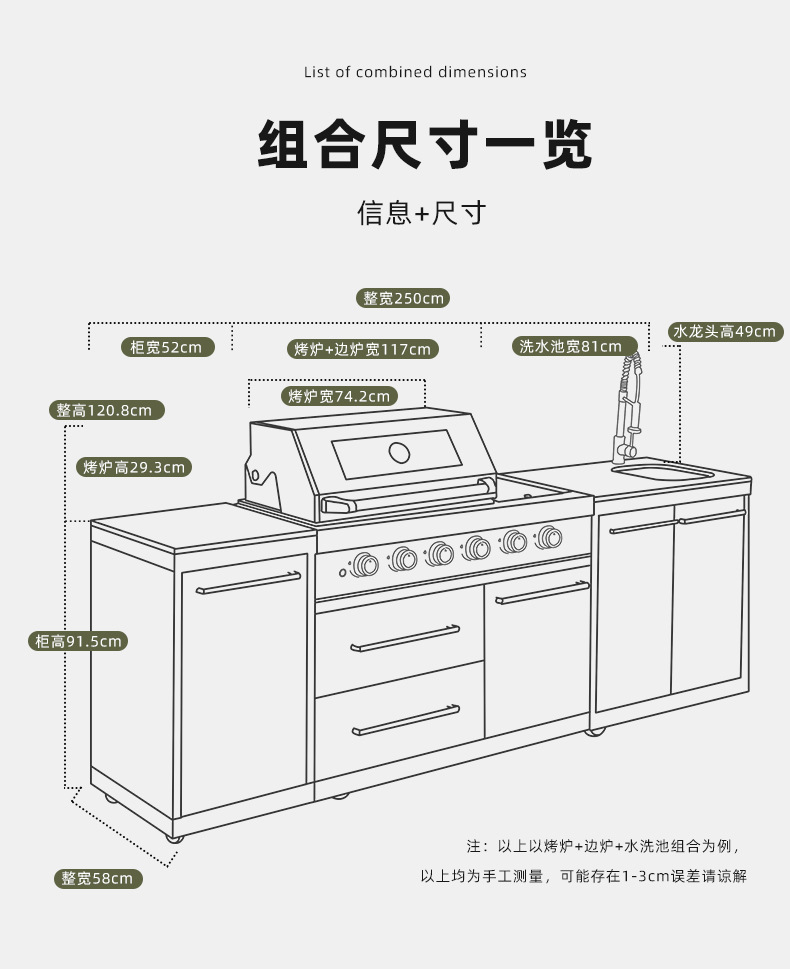 List of combined dimensions

组合尺寸一览

信息+尺寸

整宽250cm

柜宽52cm

烤炉+边炉宽117cm

洗水池宽81cm

水龙头高49cm

烤炉宽74.2cm

整高120.8cm

烤炉高29.3cm

柜高91.5cm

整宽58cm

注：以上以烤炉+边炉+水洗池组合为例，

以上均为手工测量，可能存在1-3cm误差请谅解