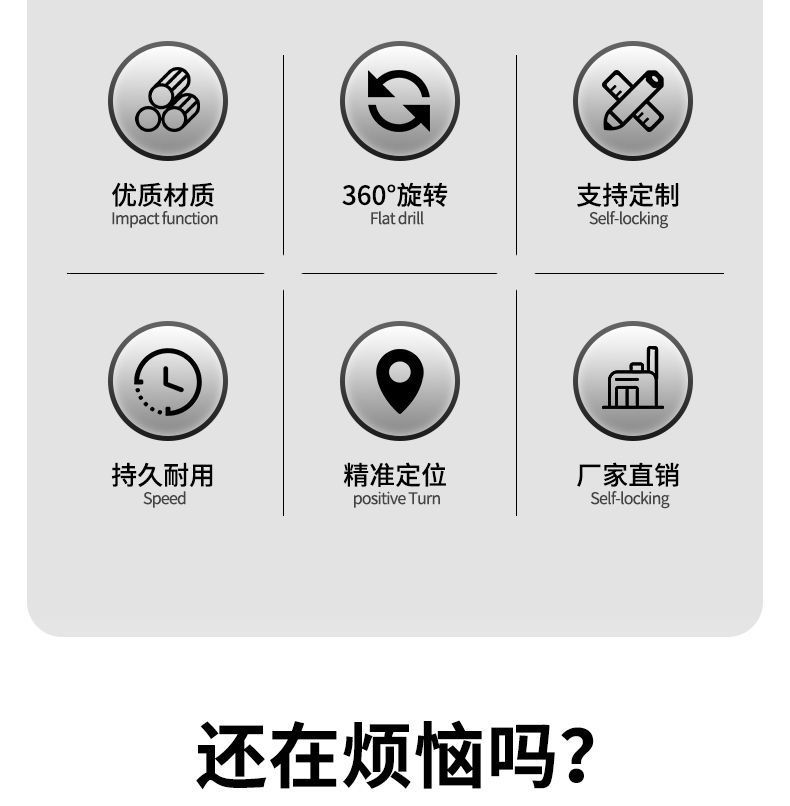 优质材质
Impact function

360°旋转
Flat drill

支持定制
Self-locking

持久耐用
Speed

精准定位
positive Turn

厂家直销
Self-locking

还在烦恼吗?