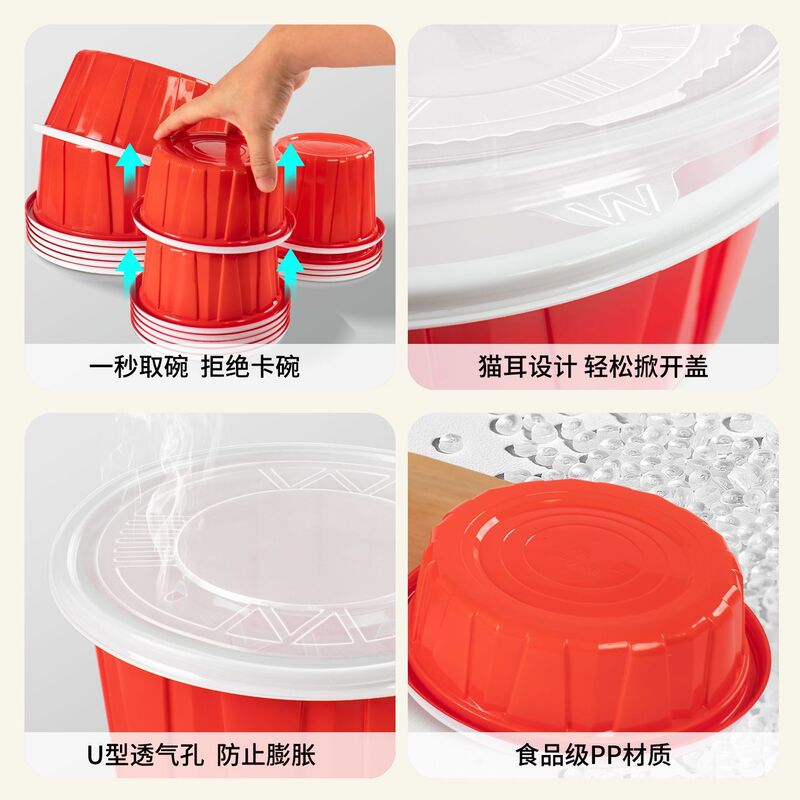 一秒取碗 拒绝卡碗

猫耳设计 轻松掀开盖

U型透气孔 防止膨胀

食品级PP材质