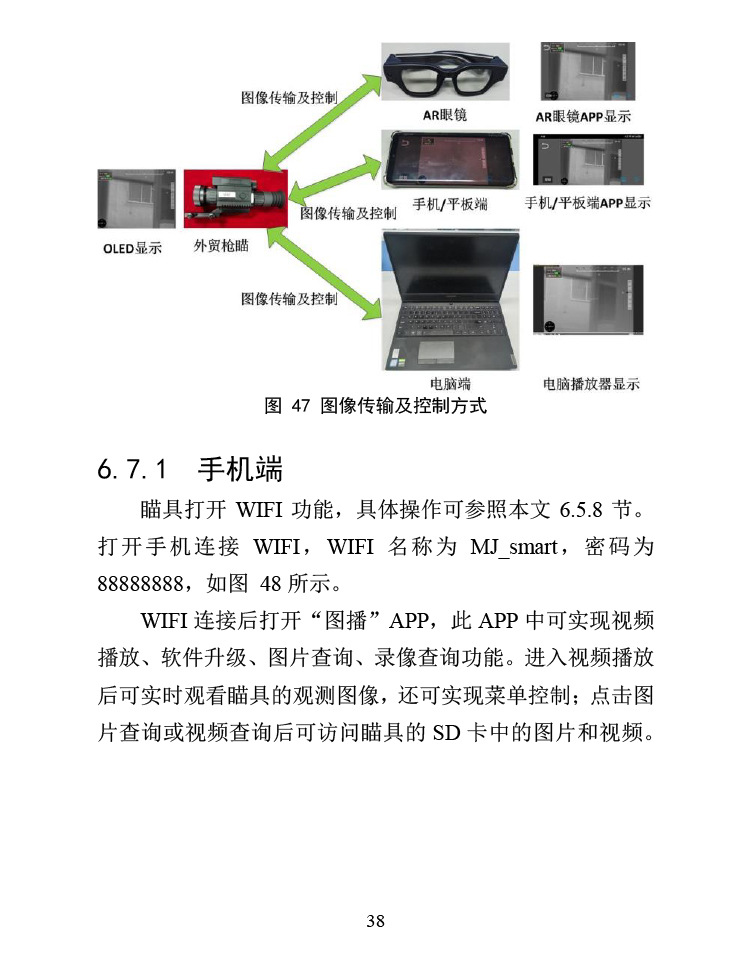 图像传输及控制

AR眼镜

AR眼镜APP显示

图像传输及控制

手机/平板端

手机/平板端APP显示

OLED显示

外贸枪瞄

图像传输及控制

电脑端

电脑播放器显示

图 47 图像传输及控制方式

6.7.1 手机端

瞄具打开 WIFI 功能，具体操作可参照本文 6.5.8 节。打开手机连接 WIFI，WIFI 名称为 MJ_smart，密码为 88888888，如图 48 所示。

WIFI 连接后打开“图播”APP，此 APP 中可实现视频播放、软件升级、图片查询、录像查询功能。进入视频播放后可实时观看瞄具的观测图像，还可实现菜单控制；点击图片查询或视频查询后可访问瞄具的 SD 卡中的图片和视频。

38