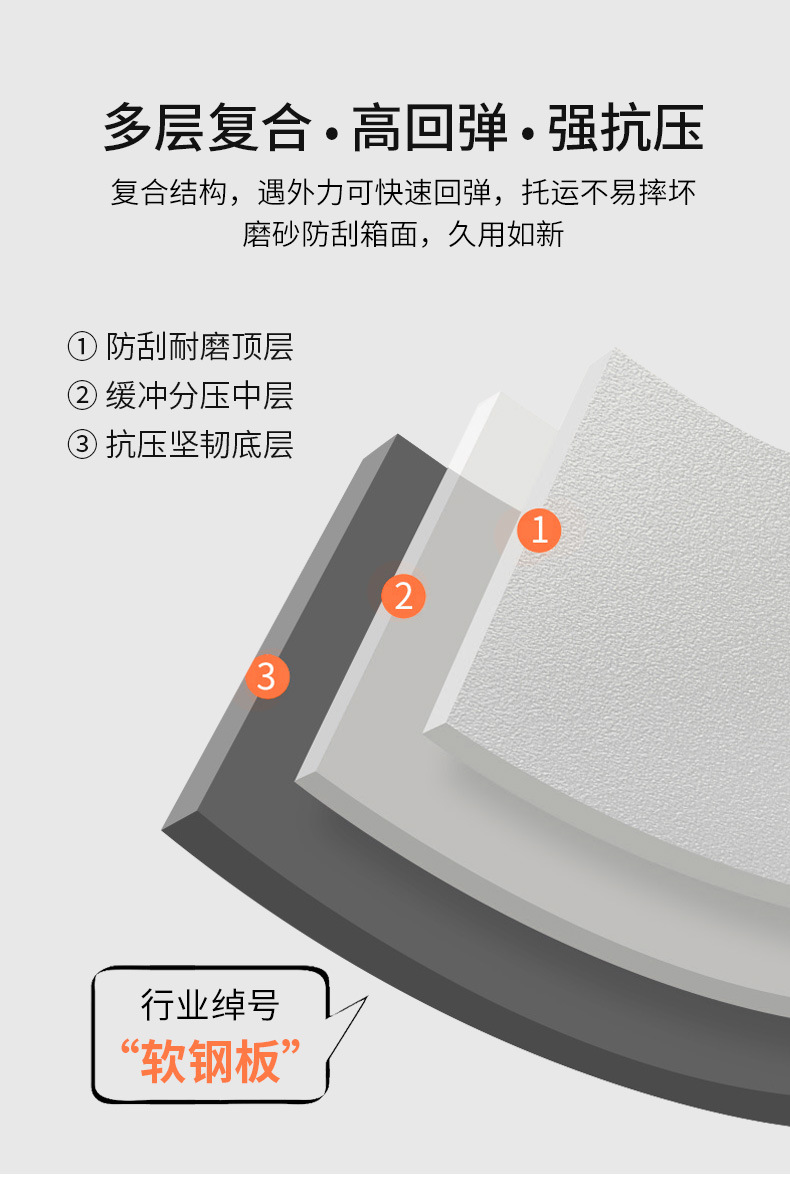 多层复合·高回弹·强抗压

复合结构，遇外力可快速回弹，托运不易摔坏
磨砂防刮箱面，久用如新

① 防刮耐磨顶层
② 缓冲分压中层
③ 抗压坚韧底层

1
2
3

行业绰号
“软钢板”