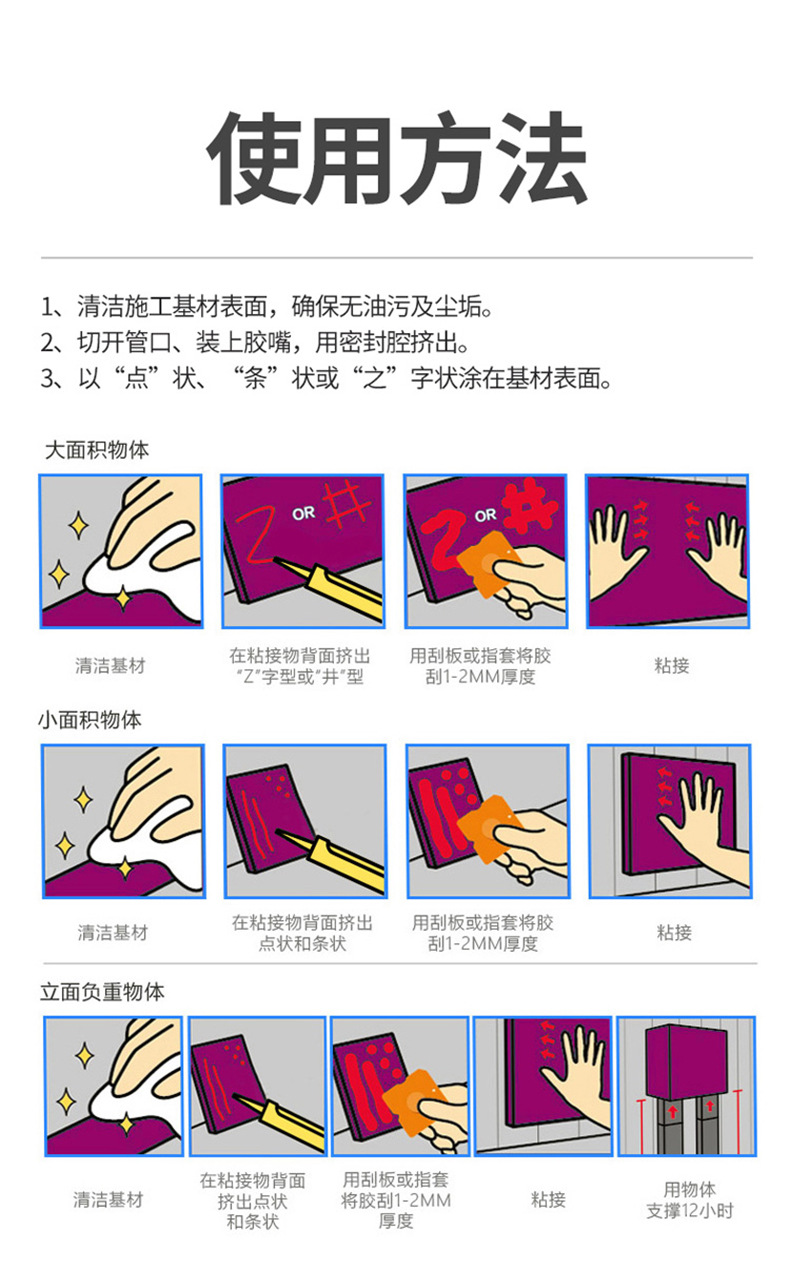 使用方法

1、清洁施工基材表面，确保无油污及尘垢。
2、切开管口、装上胶嘴，用密封腔挤出。
3、以“点”状、“条”状或“之”字状涂在基材表面。

大面积物体

OR

OR

清洁基材

在粘接物背面挤出“Z”字型或“井”型

用刮板或指套将胶刮1-2MM厚度

粘接

小面积物体

清洁基材

在粘接物背面挤出点状和条状

用刮板或指套将胶刮1-2MM厚度

粘接

立面负重物体

清洁基材

在粘接物背面挤出点状和条状

用刮板或指套将胶刮1-2MM厚度

粘接

用物体支撑12小时