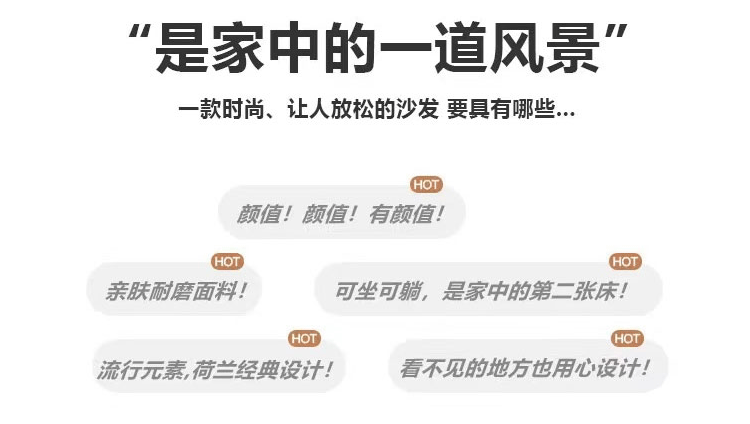 “是家中的一道风景”

一款时尚、让人放松的沙发 要具有哪些...

HOT
颜值！颜值！有颜值！

HOT
亲肤耐磨面料！

HOT
可坐可躺，是家中的第二张床！

HOT
流行元素,荷兰经典设计！

HOT
看不见的地方也用心设计！