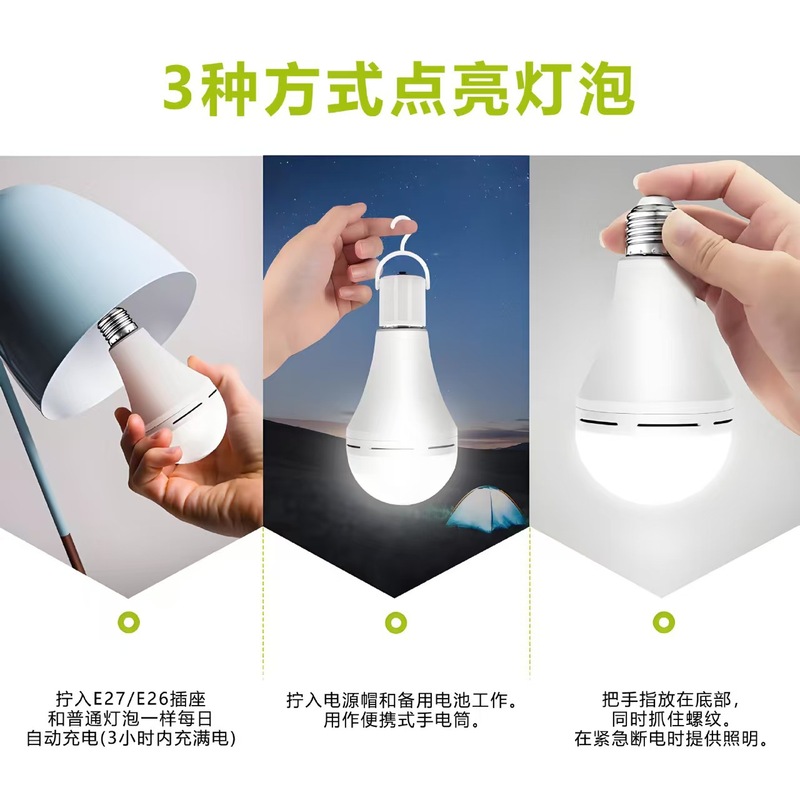 3种方式点亮灯泡

拧入E27/E26插座
和普通灯泡一样每日
自动充电(3小时内充满电)

拧入电源帽和备用电池工作。
用作便携式手电筒。

把手指放在底部，
同时抓住螺纹。
在紧急断电时提供照明。