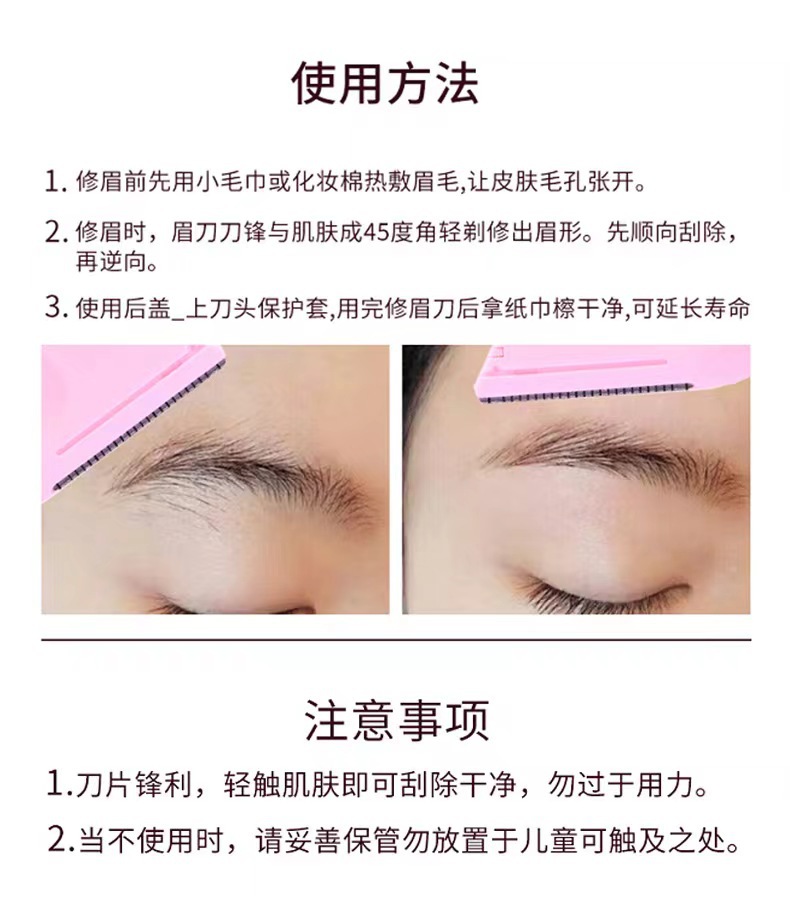 使用方法

1. 修眉前先用小毛巾或化妆棉热敷眉毛,让皮肤毛孔张开。

2. 修眉时，眉刀刀锋与肌肤成45度角轻剃修出眉形。先顺向刮除，再逆向。

3. 使用后盖_上刀头保护套,用完修眉刀后拿纸巾檫干净,可延长寿命

注意事项

1.刀片锋利，轻触肌肤即可刮除干净，勿过于用力。

2.当不使用时，请妥善保管勿放置于儿童可触及之处。