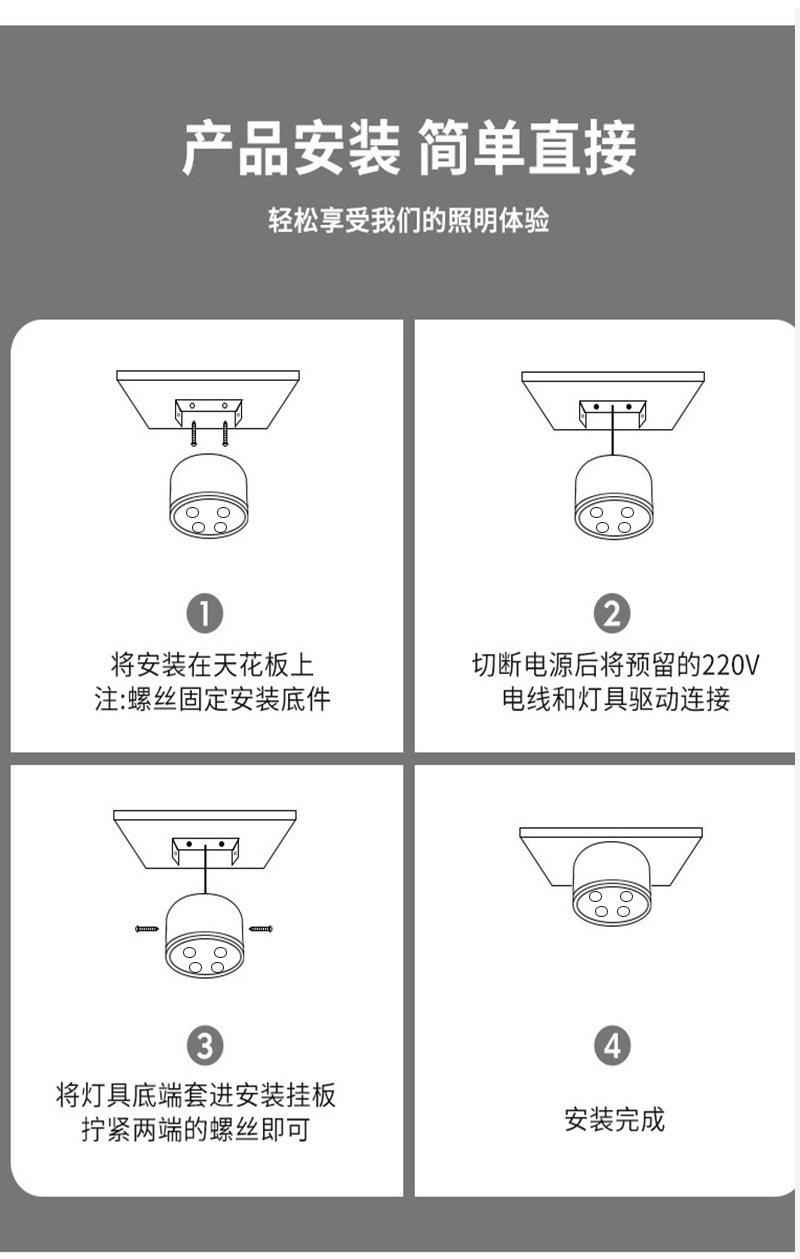 产品安装 简单直接

轻松享受我们的照明体验

1

将安装在天花板上
注:螺丝固定安装底件

2

切断电源后将预留的220V
电线和灯具驱动连接

3

将灯具底端套进安装挂板
拧紧两端的螺丝即可

4

安装完成