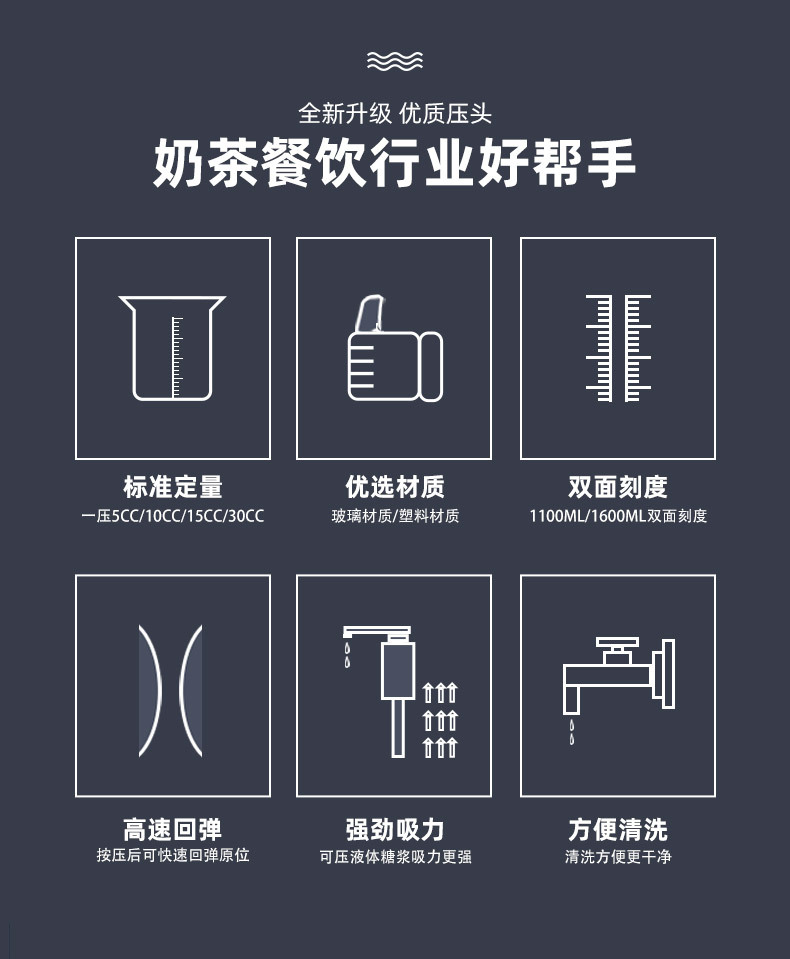 全新升级 优质压头

奶茶餐饮行业好帮手

标准定量
一压5CC/10CC/15CC/30CC

优选材质
玻璃材质/塑料材质

双面刻度
1100ML/1600ML双面刻度

高速回弹
按压后可快速回弹原位

强劲吸力
可压液体糖浆吸力更强

方便清洗
清洗方便更干净