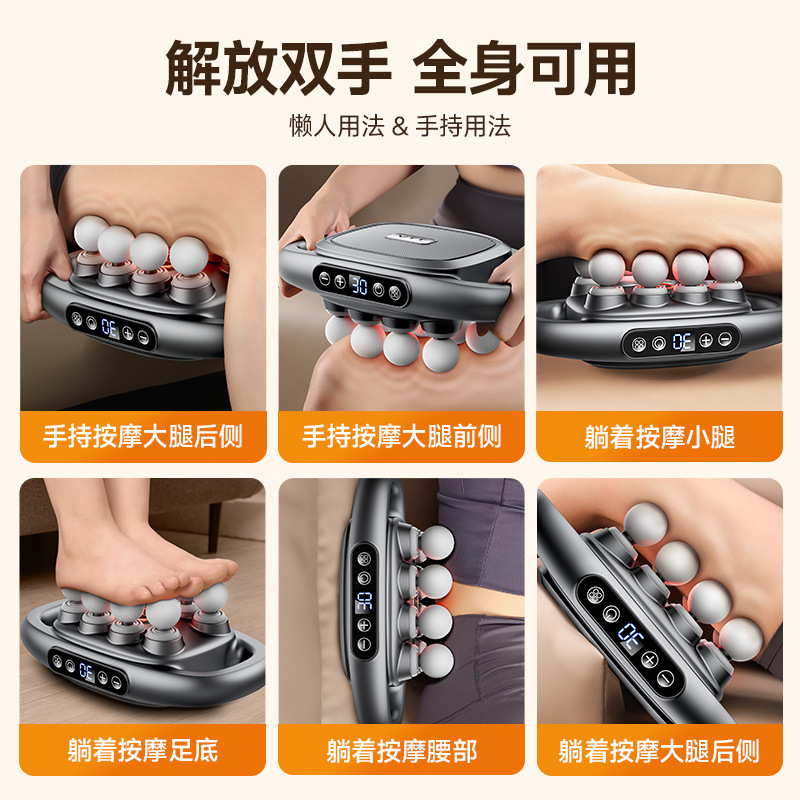 解放双手 全身可用

懒人用法 & 手持用法

30

手持按摩大腿后侧

30

手持按摩大腿前侧

30

躺着按摩小腿

30

躺着按摩足底

30

躺着按摩腰部

30

躺着按摩大腿后侧