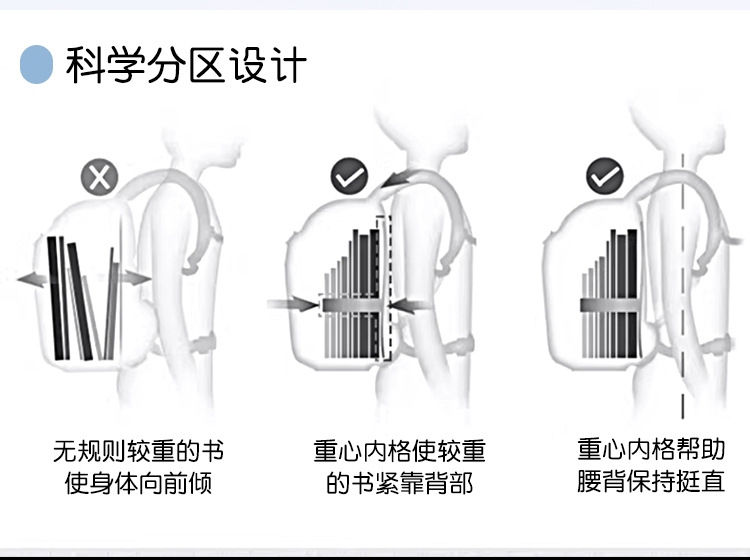 科学分区设计

无规则较重的书使身体向前倾

重心内格使较重的书紧靠背部

重心内格帮助腰背保持挺直