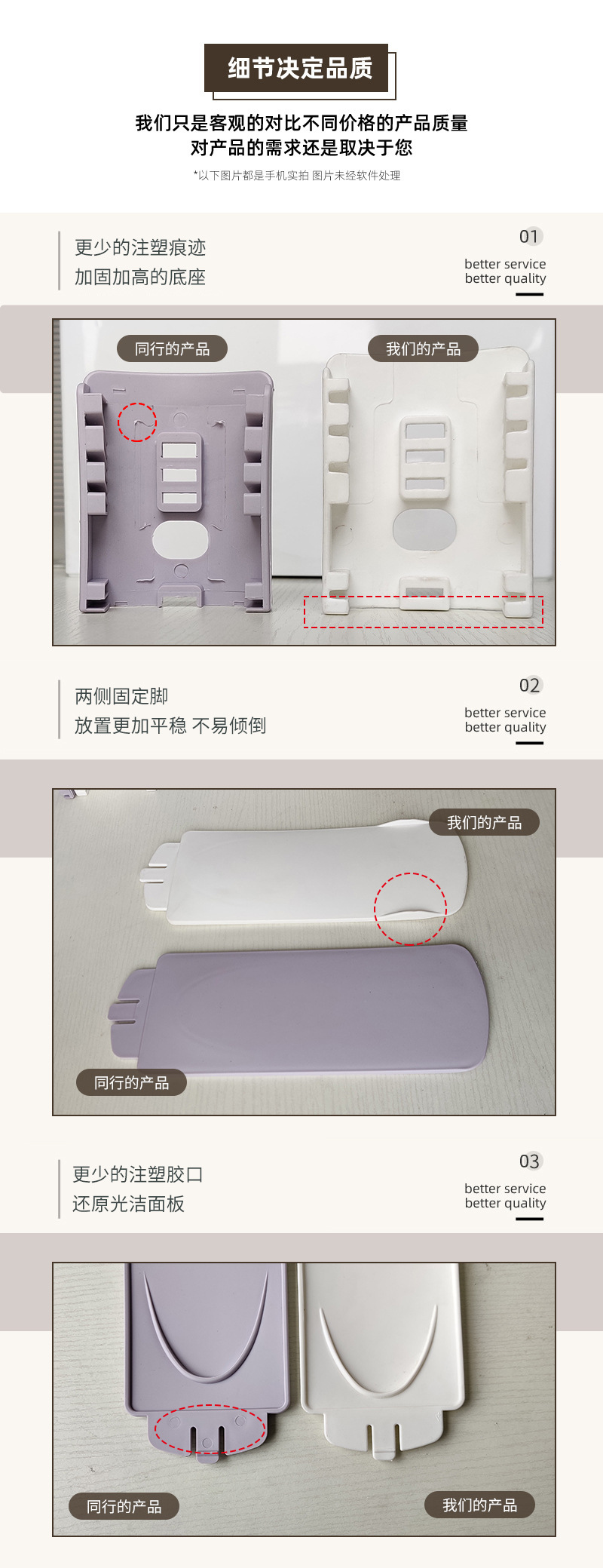 细节决定品质

我们只是客观的对比不同价格的产品质量
对产品的需求还是取决于您

*以下图片都是手机实拍 图片未经软件处理

更少的注塑痕迹
加固加高的底座

01
better service
better quality

同行的产品

我们的产品

两侧固定脚
放置更加平稳 不易倾倒

02
better service
better quality

我们的产品

同行的产品

更少的注塑胶口
还原光洁面板

03
better service
better quality

同行的产品

我们的产品