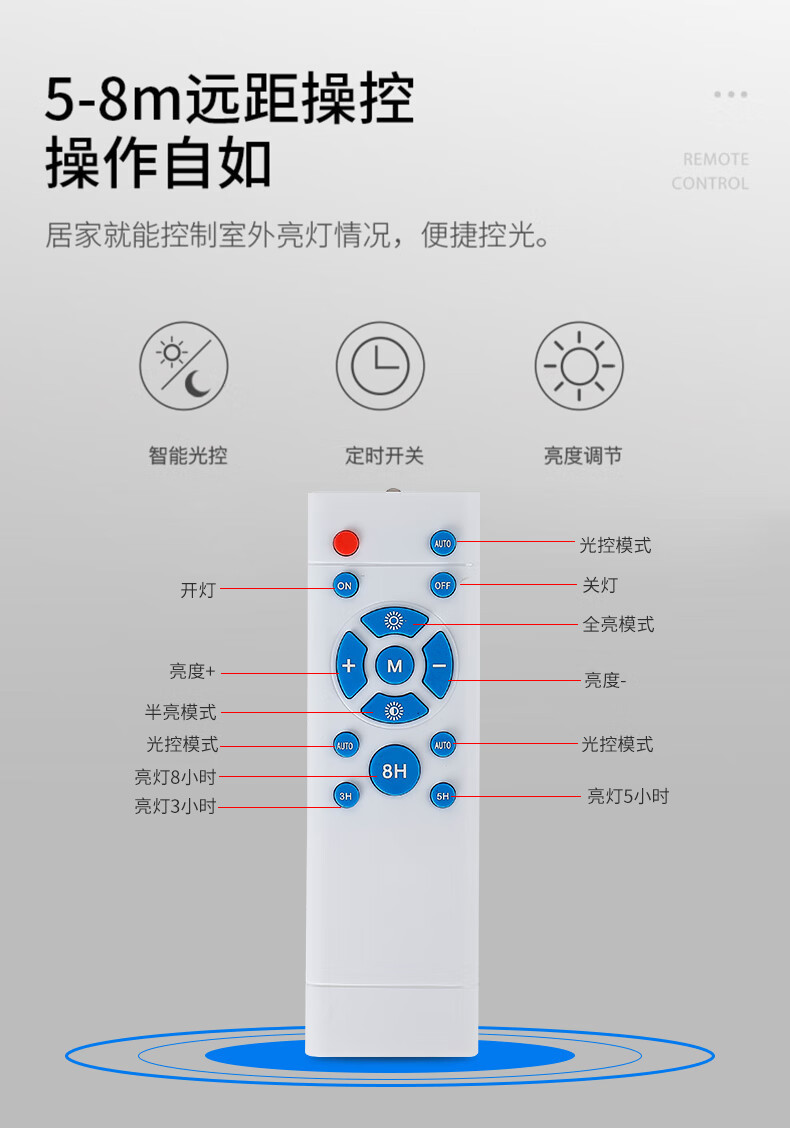 5-8m远距操控
操作自如

REMOTE
CONTROL

居家就能控制室外亮灯情况，便捷控光。

智能光控

定时开关

亮度调节

AUTO
光控模式

开灯
ON

OFF
关灯

全亮模式

亮度+
+
M
−
亮度-

半亮模式

光控模式
AUTO

AUTO
光控模式

亮灯8小时
8H

亮灯3小时
3H

5H
亮灯5小时