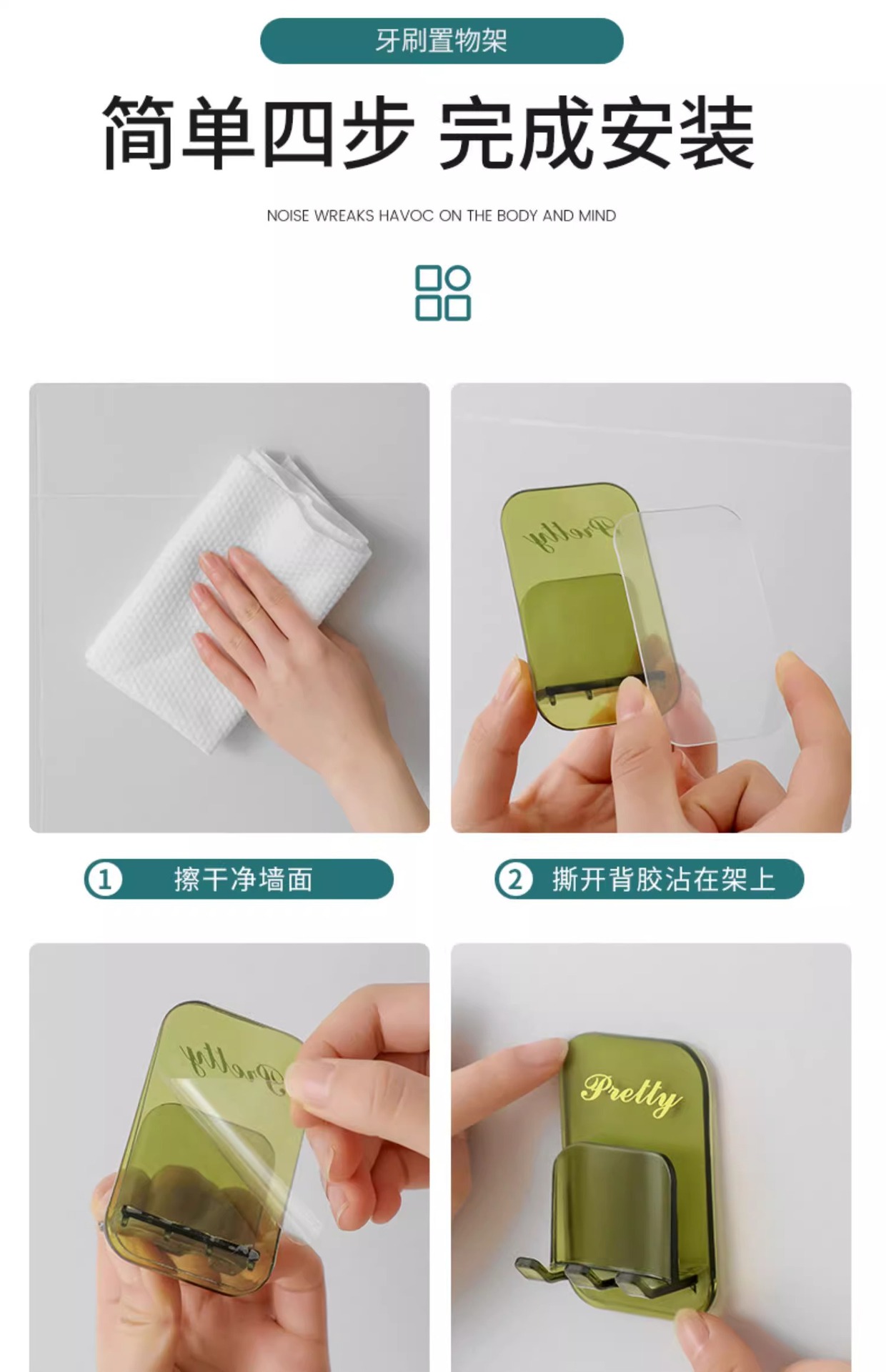 牙刷置物架

简单四步 完成安装

NOISE WREAKS HAVOC ON THE BODY AND MIND

Pretty

1 擦干净墙面

2 撕开背胶沾在架上

Pretty

Pretty