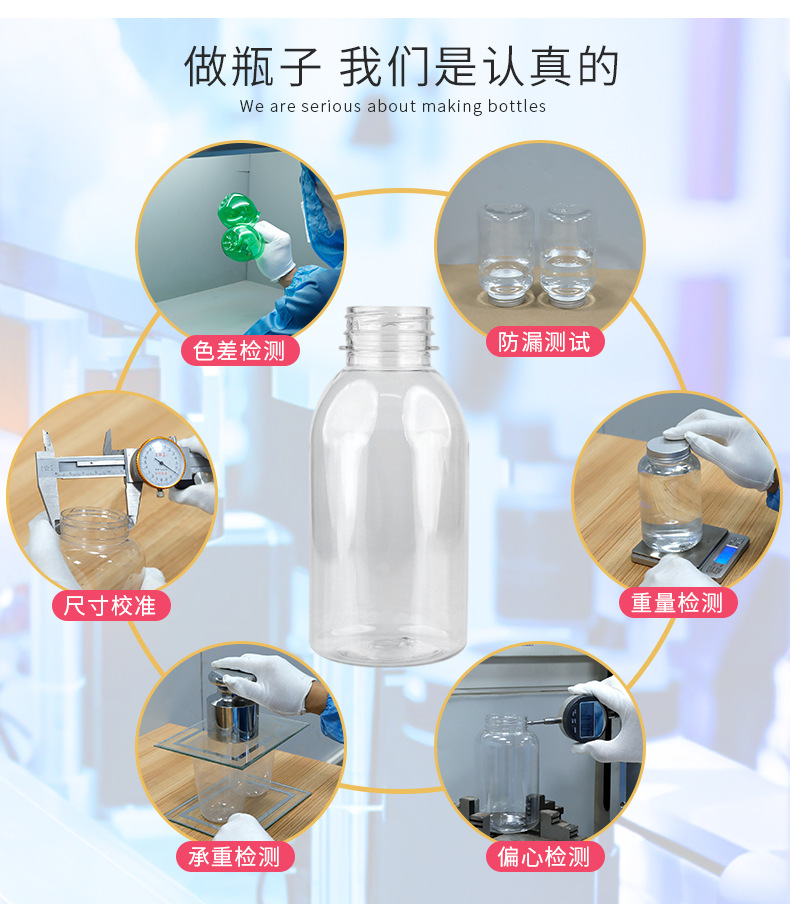 做瓶子 我们是认真的

We are serious about making bottles

色差检测

防漏测试

尺寸校准

重量检测

承重检测

偏心检测