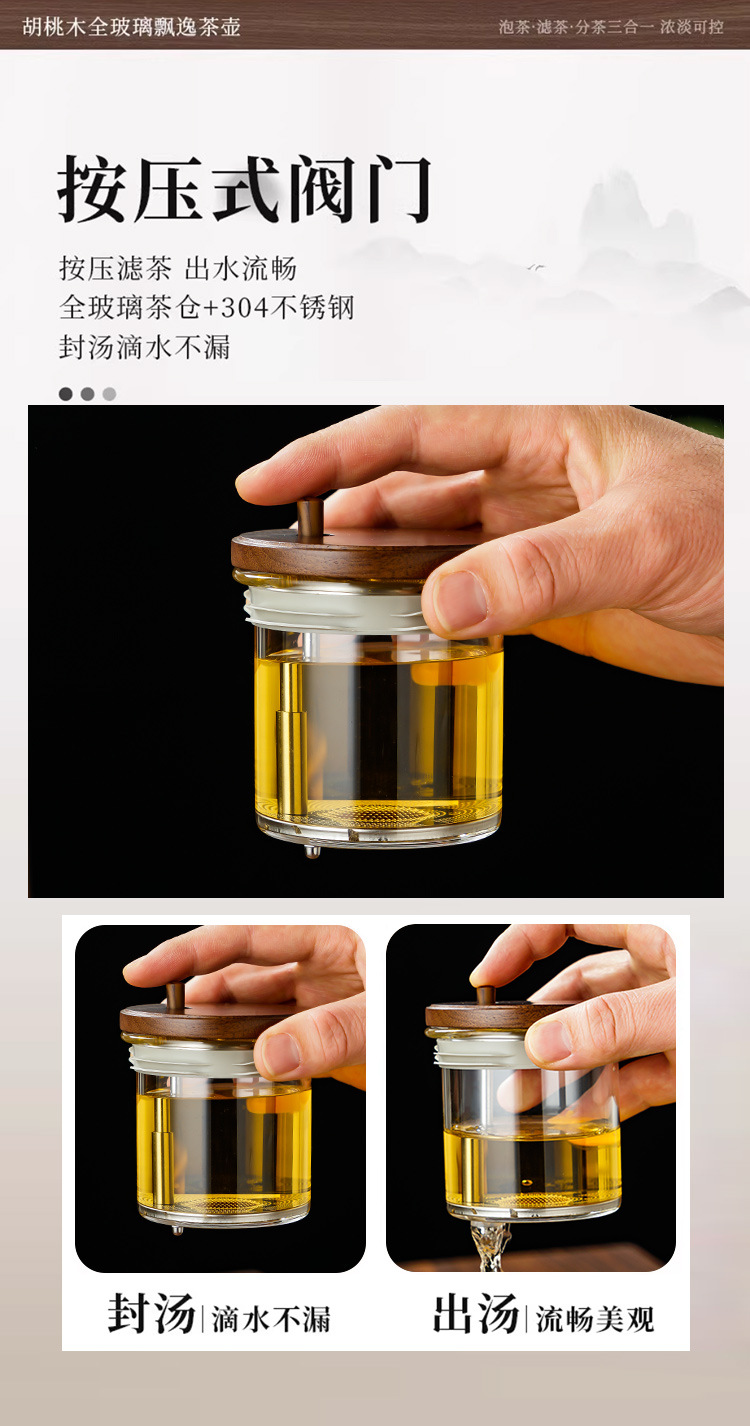 胡桃木全玻璃飘逸茶壶

泡茶·滤茶·分茶三合一 浓淡可控

按压式阀门

按压滤茶 出水流畅
全玻璃茶仓+304不锈钢
封汤滴水不漏

封汤 | 滴水不漏

出汤 | 流畅美观