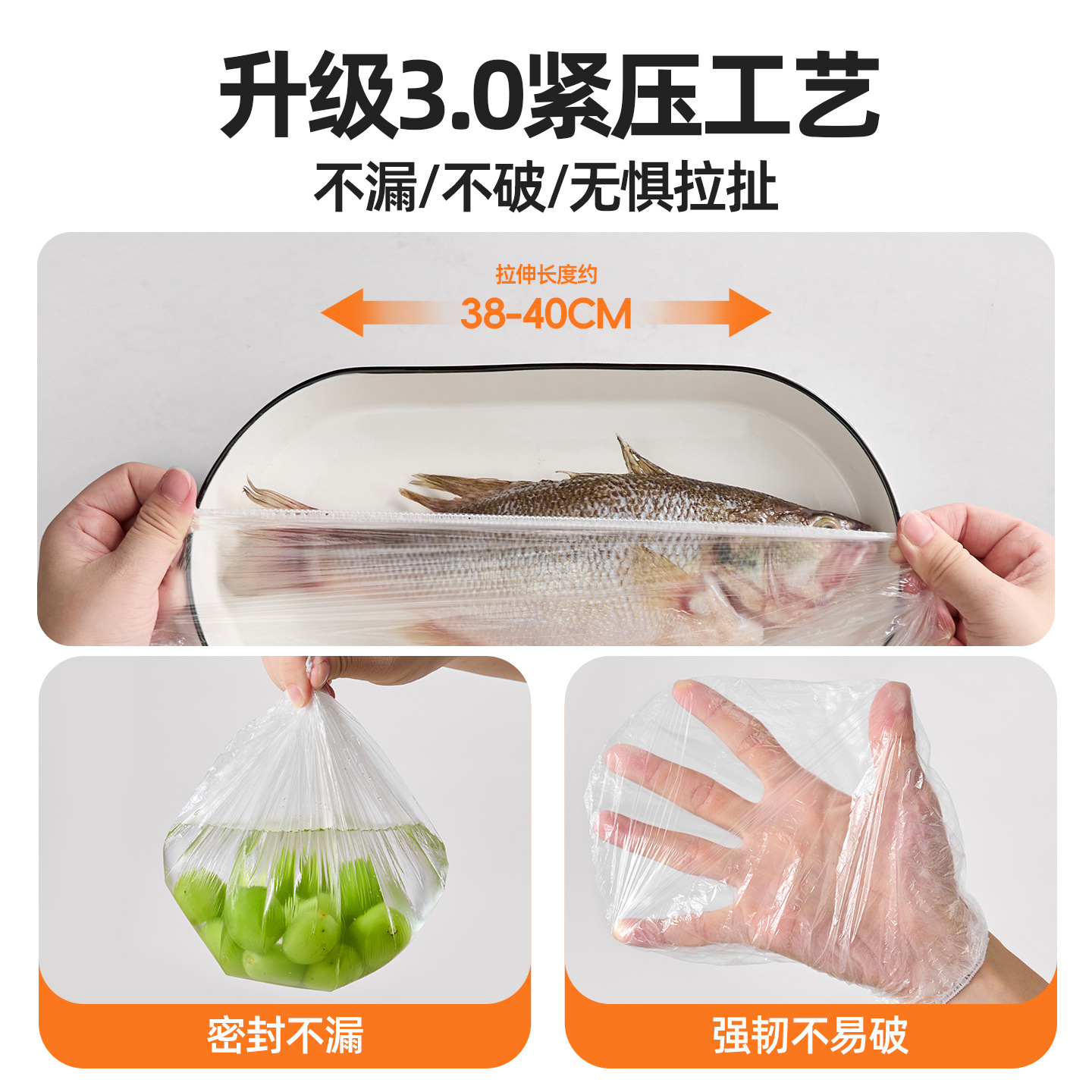 升级3.0紧压工艺

不漏/不破/无惧拉扯

拉伸长度约
38-40CM

密封不漏

强韧不易破