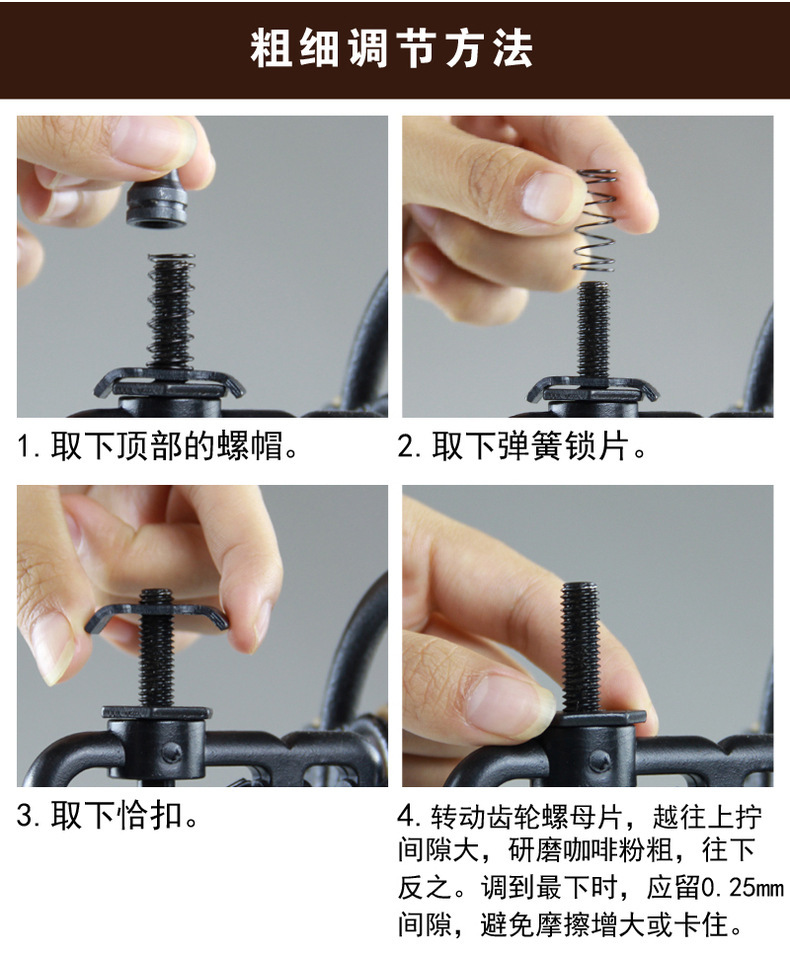 粗细调节方法

1. 取下顶部的螺帽。

2. 取下弹簧锁片。

3. 取下恰扣。

4. 转动齿轮螺母片，越往上拧间隙大，研磨咖啡粉粗，往下反之。调到最下时，应留0.25mm间隙，避免摩擦增大或卡住。