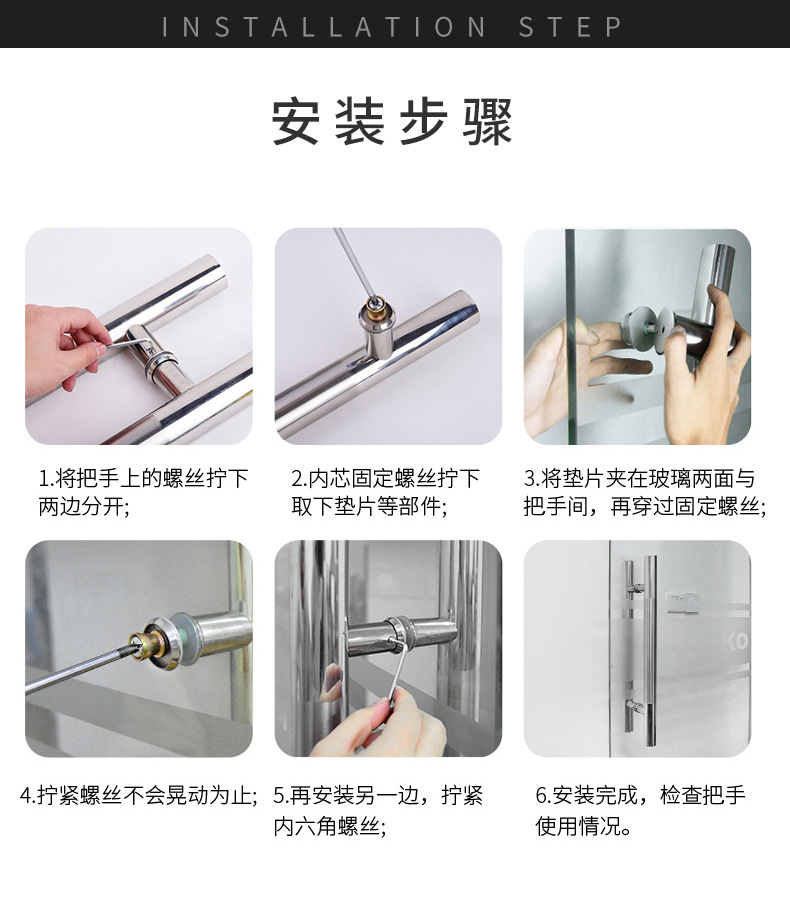 INSTALLATION STEP

安装步骤

1.将把手上的螺丝拧下两边分开;

2.内芯固定螺丝拧下取下垫片等部件;

3.将垫片夹在玻璃两面与把手间，再穿过固定螺丝;

4.拧紧螺丝不会晃动为止;

5.再安装另一边，拧紧内六角螺丝;

6.安装完成，检查把手使用情况。