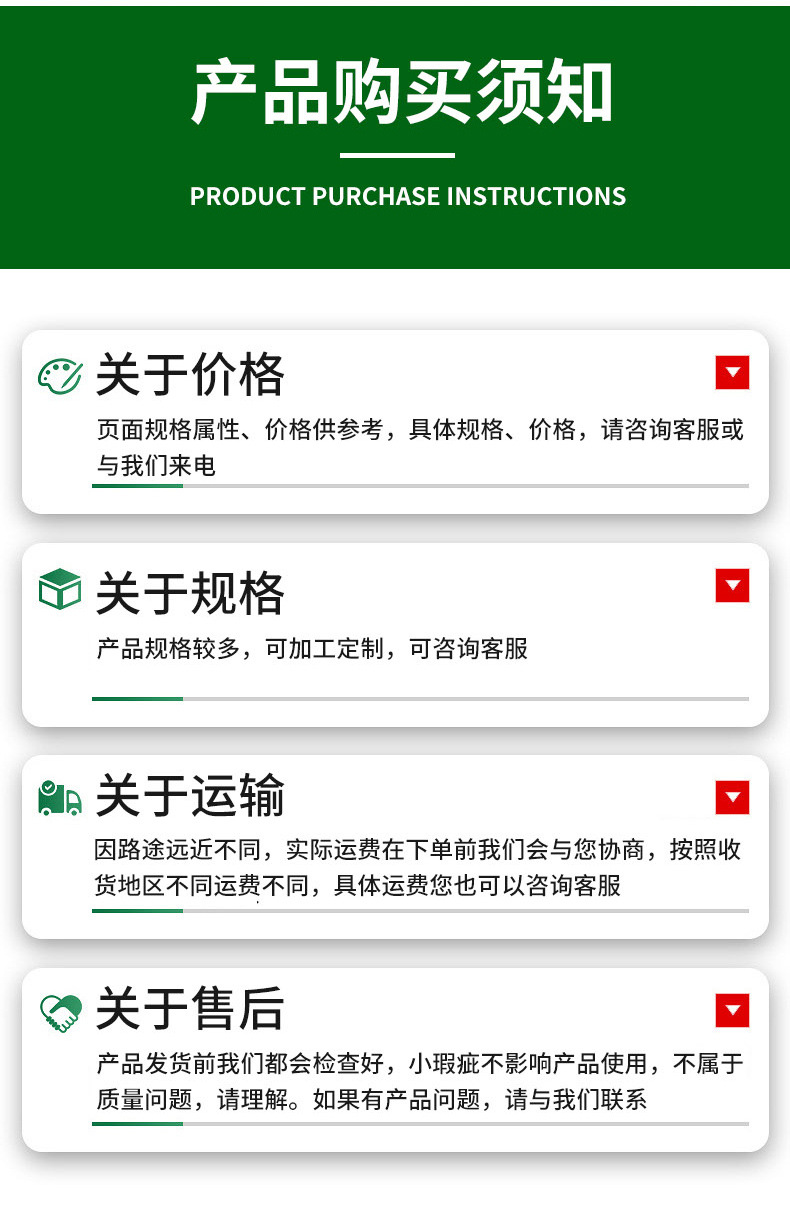 产品购买须知

PRODUCT PURCHASE INSTRUCTIONS

关于价格

页面规格属性、价格供参考，具体规格、价格，请咨询客服或与我们来电

关于规格

产品规格较多，可加工定制，可咨询客服

关于运输

因路途远近不同，实际运费在下单前我们会与您协商，按照收货地区不同运费不同，具体运费您也可以咨询客服

关于售后

产品发货前我们都会检查好，小瑕疵不影响产品使用，不属于质量问题，请理解。如果有产品问题，请与我们联系