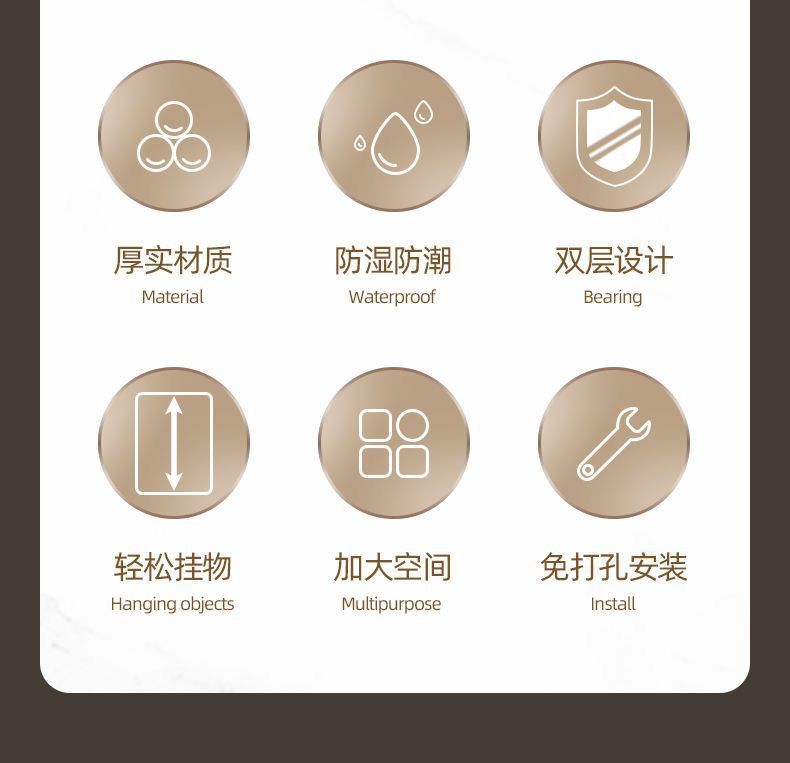 厚实材质
Material

防湿防潮
Waterproof

双层设计
Bearing

轻松挂物
Hanging objects

加大空间
Multipurpose

免打孔安装
Install