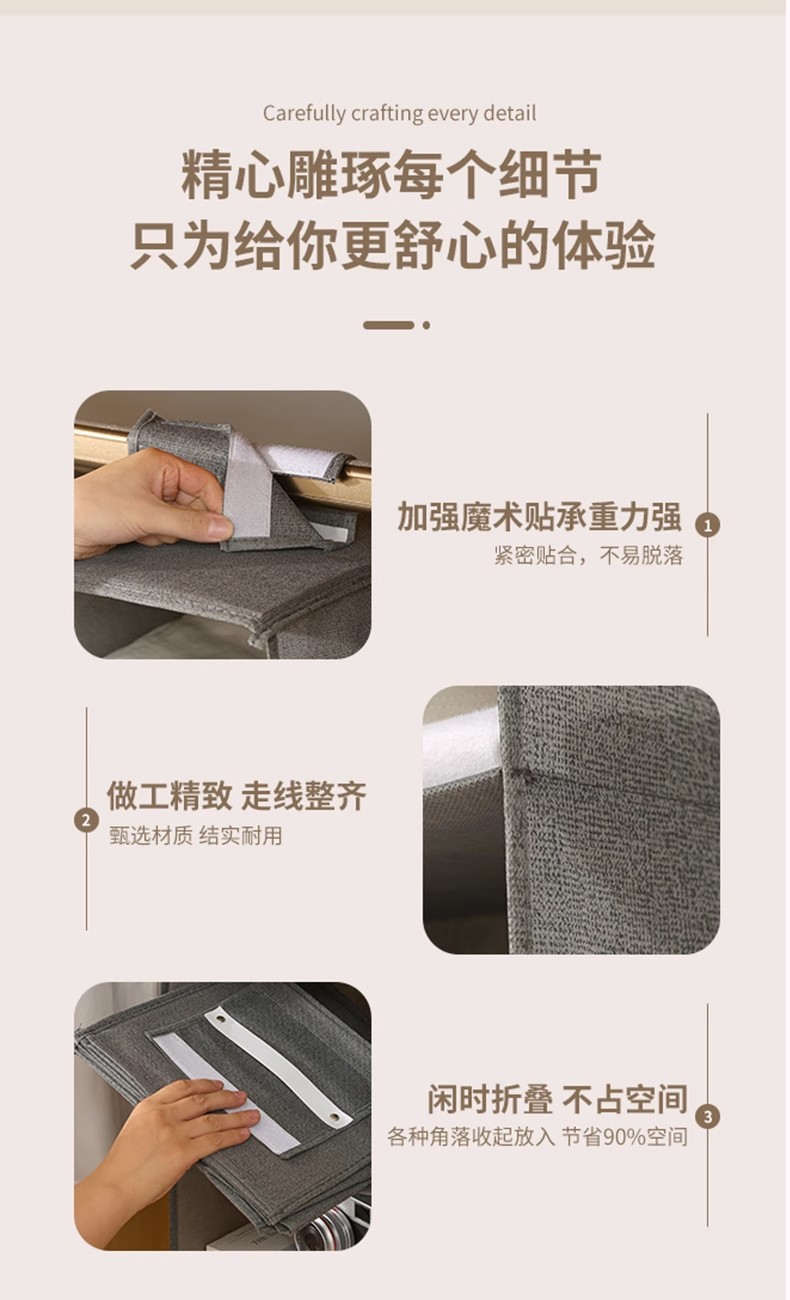 Carefully crafting every detail

精心雕琢每个细节
只为给你更舒心的体验

加强魔术贴承重力强
紧密贴合，不易脱落
1

2
做工精致 走线整齐
甄选材质 结实耐用

闲时折叠 不占空间
各种角落收起放入 节省90%空间
3