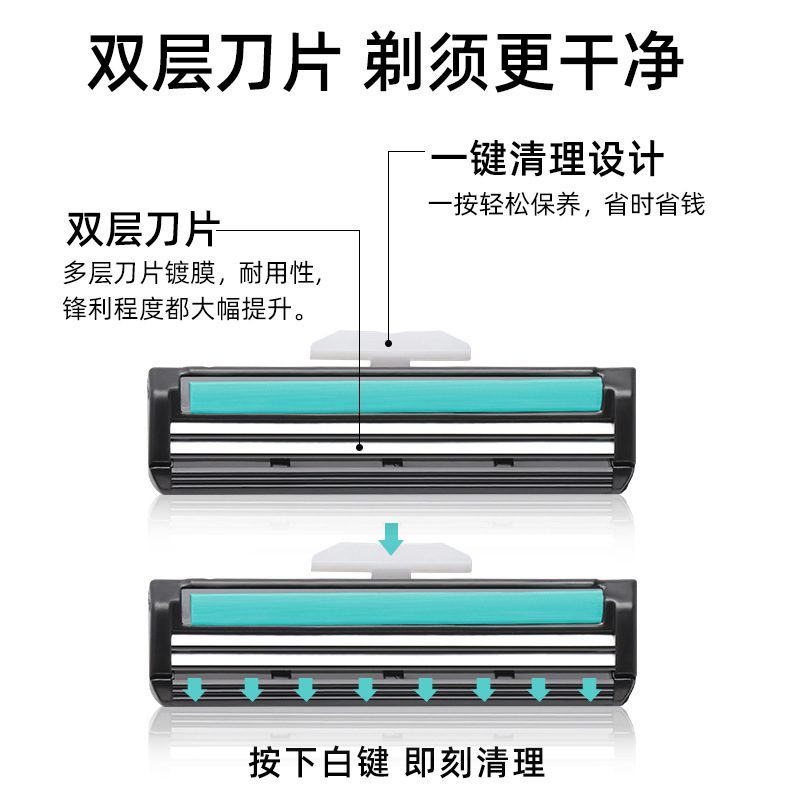 双层刀片 剃须更干净

一键清理设计
一按轻松保养，省时省钱

双层刀片
多层刀片镀膜，耐用性，锋利程度都大幅提升。

按下白键 即刻清理