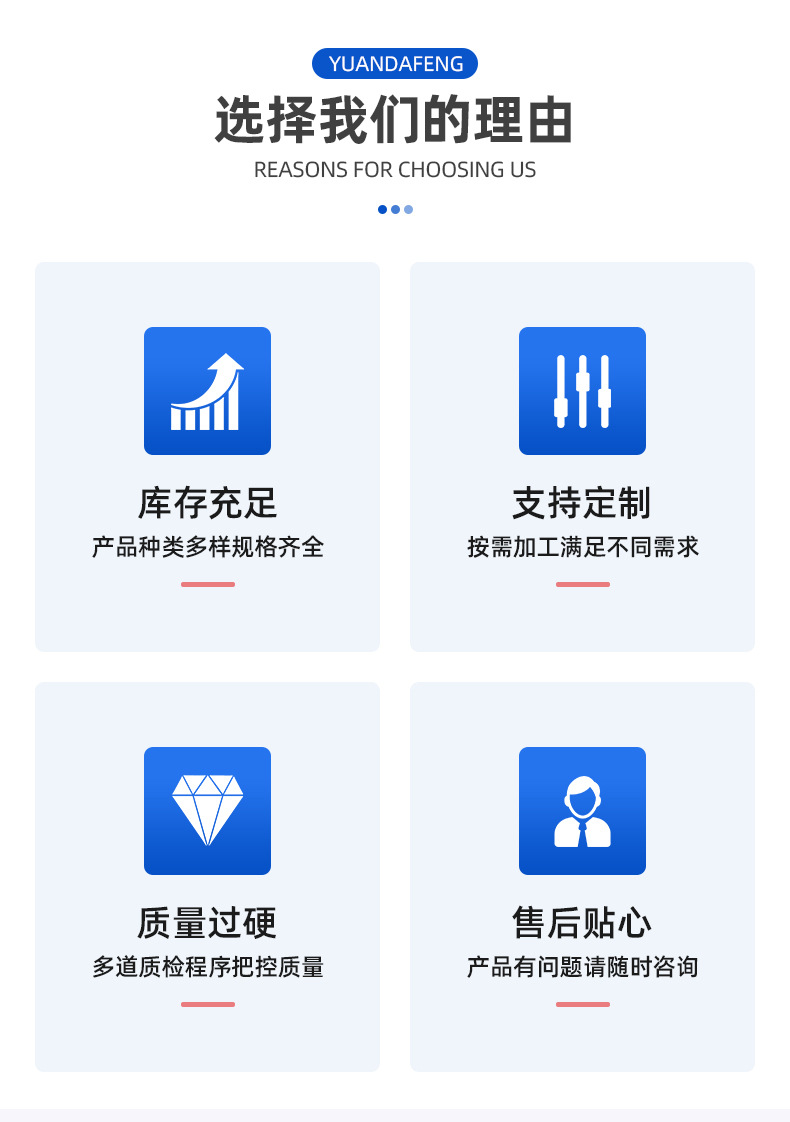 YUANDAFENG

选择我们的理由

REASONS FOR CHOOSING US

库存充足

产品种类多样规格齐全

支持定制

按需加工满足不同需求

质量过硬

多道质检程序把控质量

售后贴心

产品有问题请随时咨询