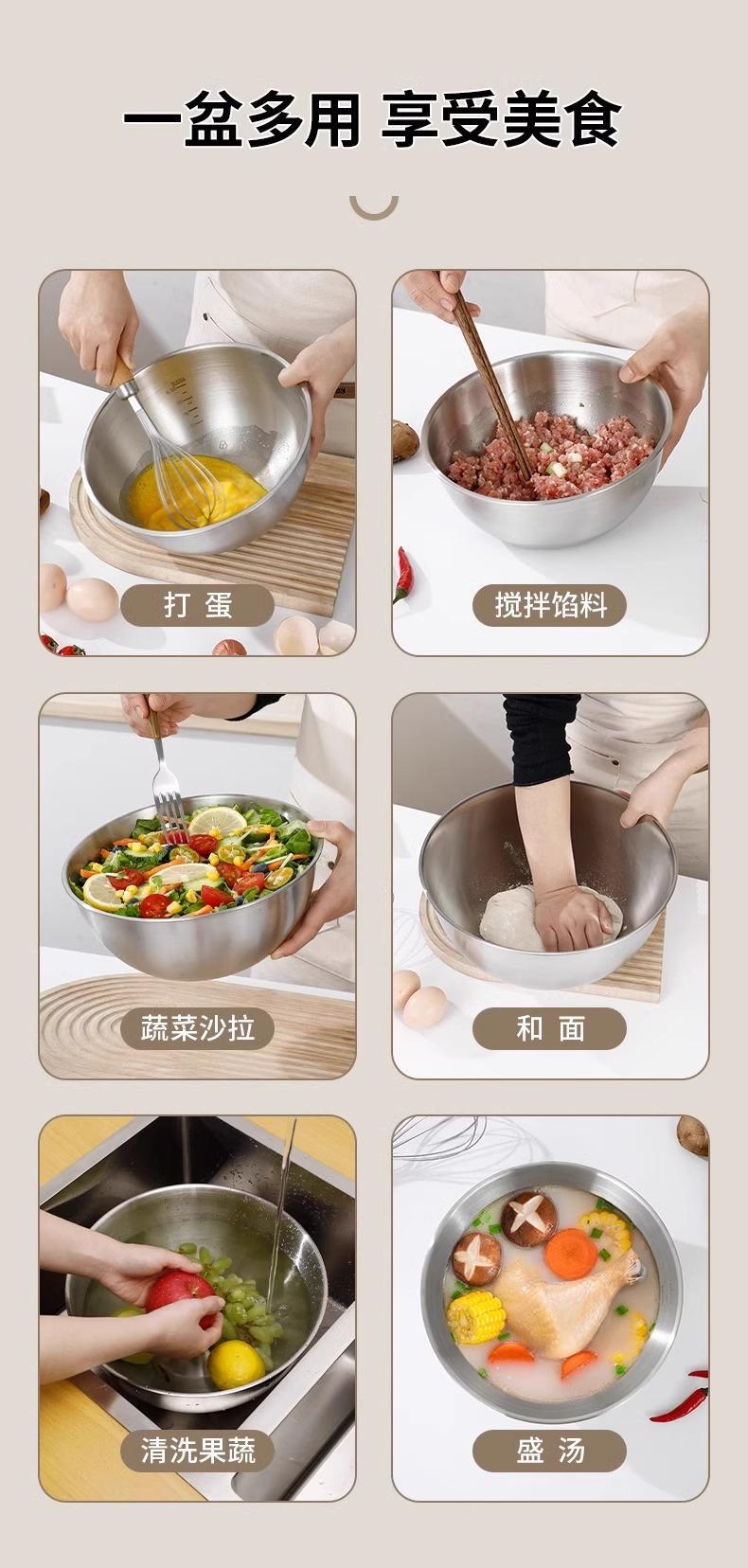 一盆多用 享受美食

打 蛋

搅拌馅料

蔬菜沙拉

和 面

清洗果蔬

盛 汤